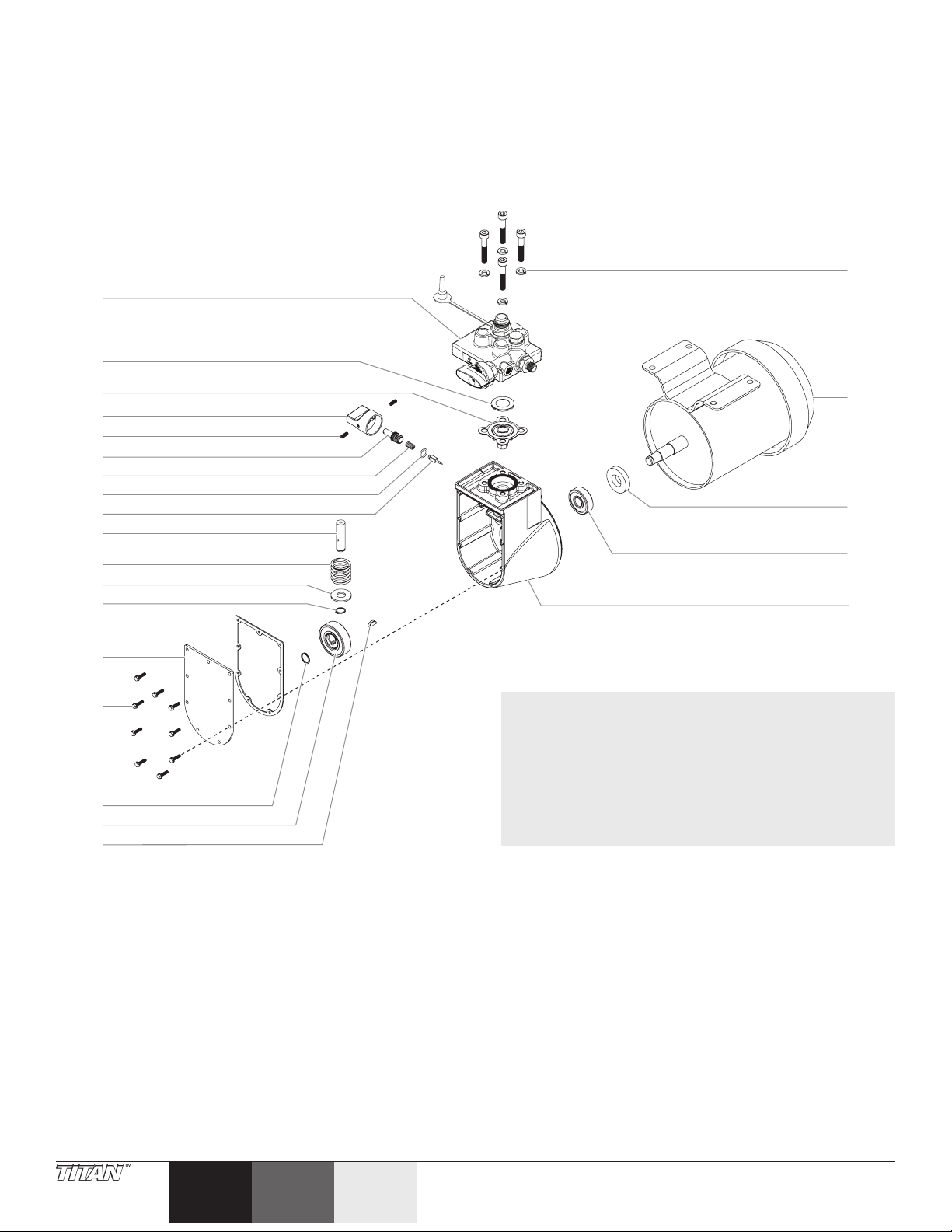 TITAN™