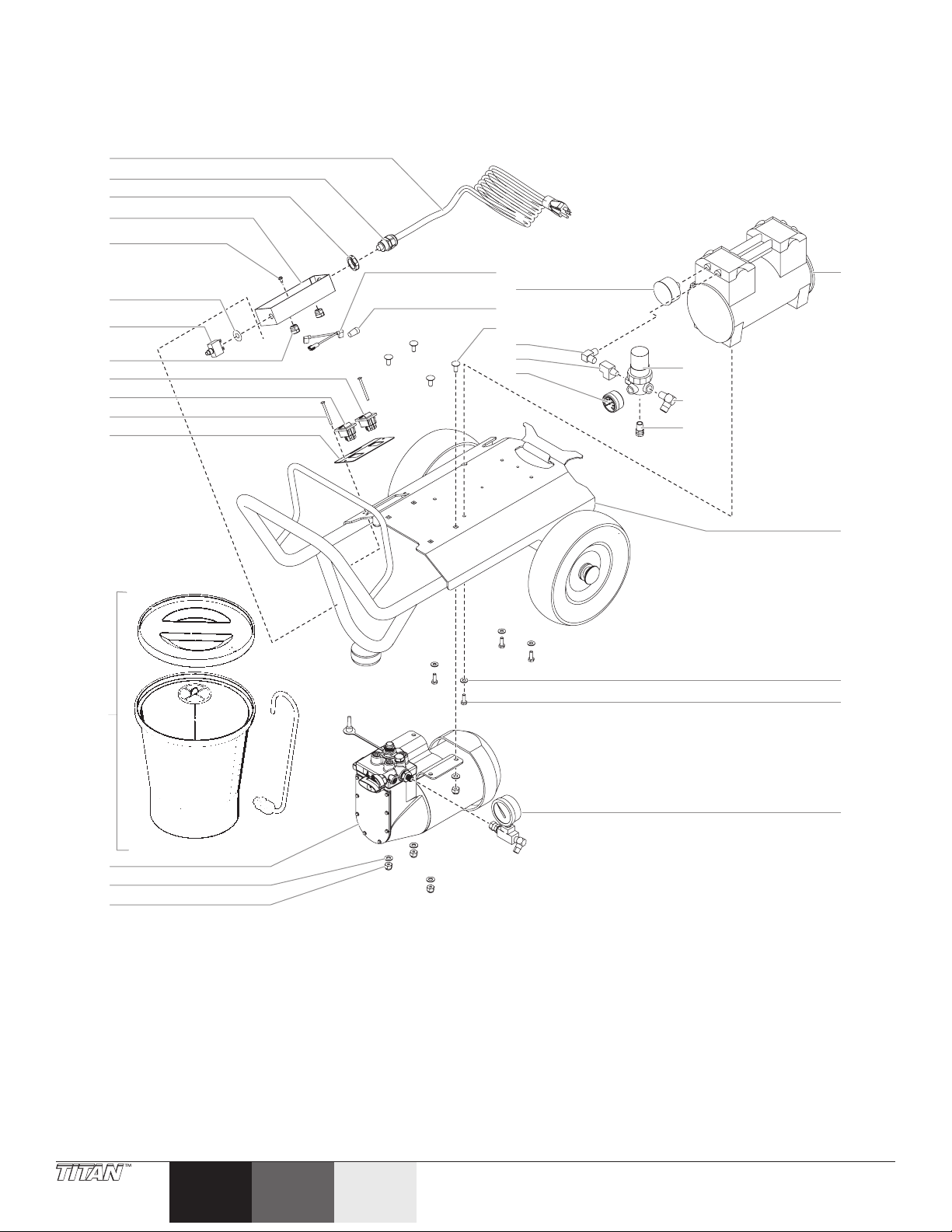 TITAN™