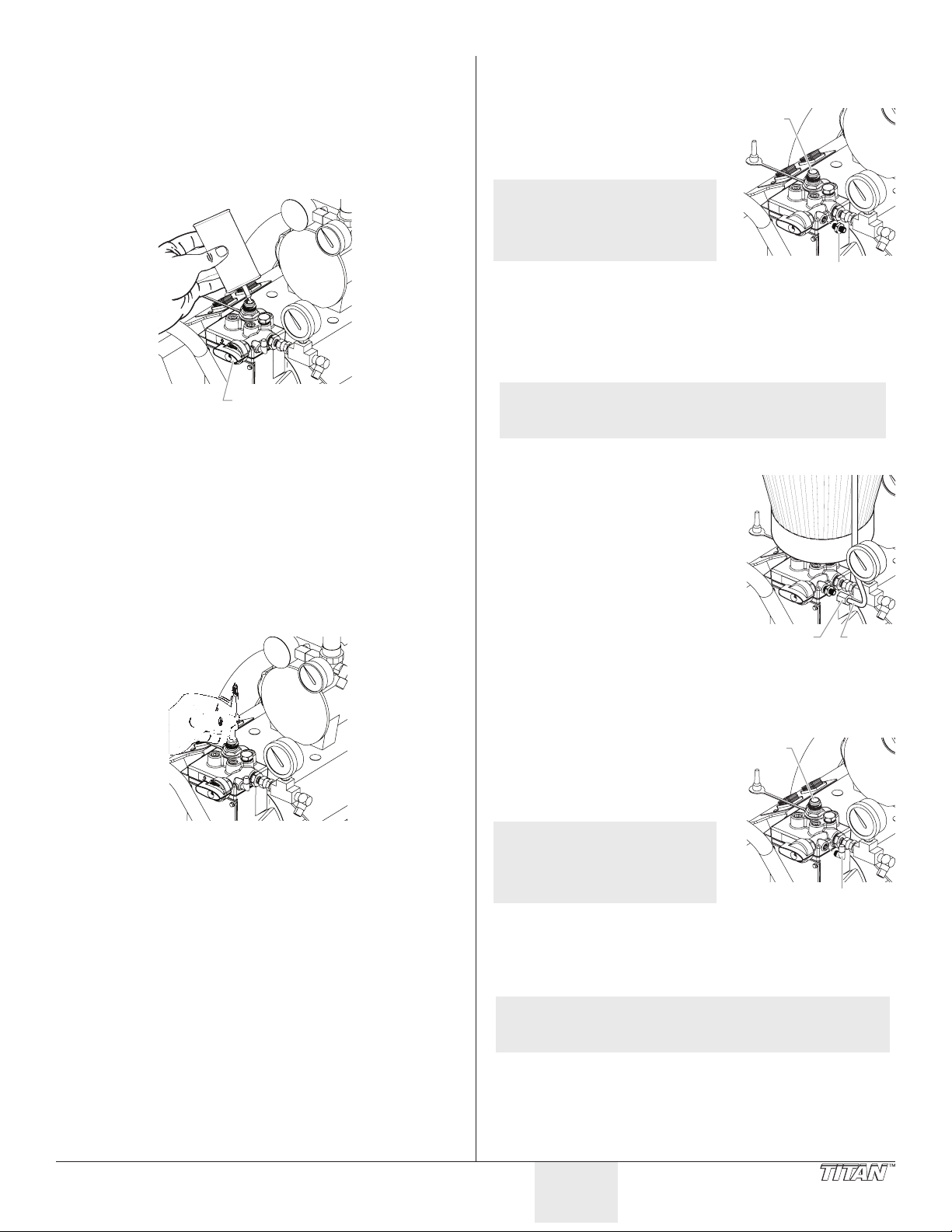 TITAN™