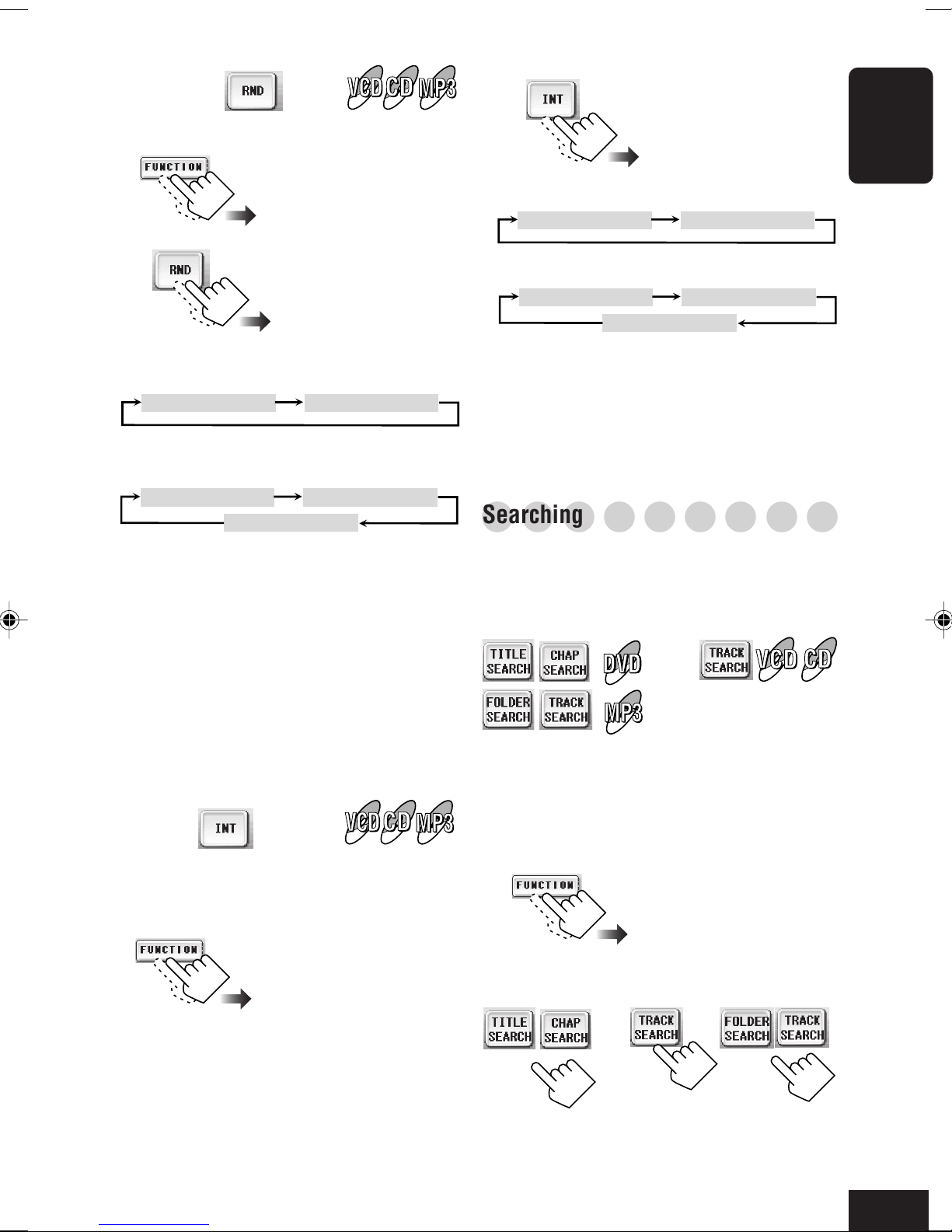 RND

VCD CD MP3

FUNCTION

RND

INT

VCD CD MP3

FUNCTION

INT

Searching

TITLE SEARCH CHAP SEARCH DVD

TRACK SEARCH VCD CD

FOLDER SEARCH TRACK SEARCH MP3

FUNCTION

TITLE SEARCH CHAP SEARCH

TRACK SEARCH

FOLDER SEARCH TRACK SEARCH