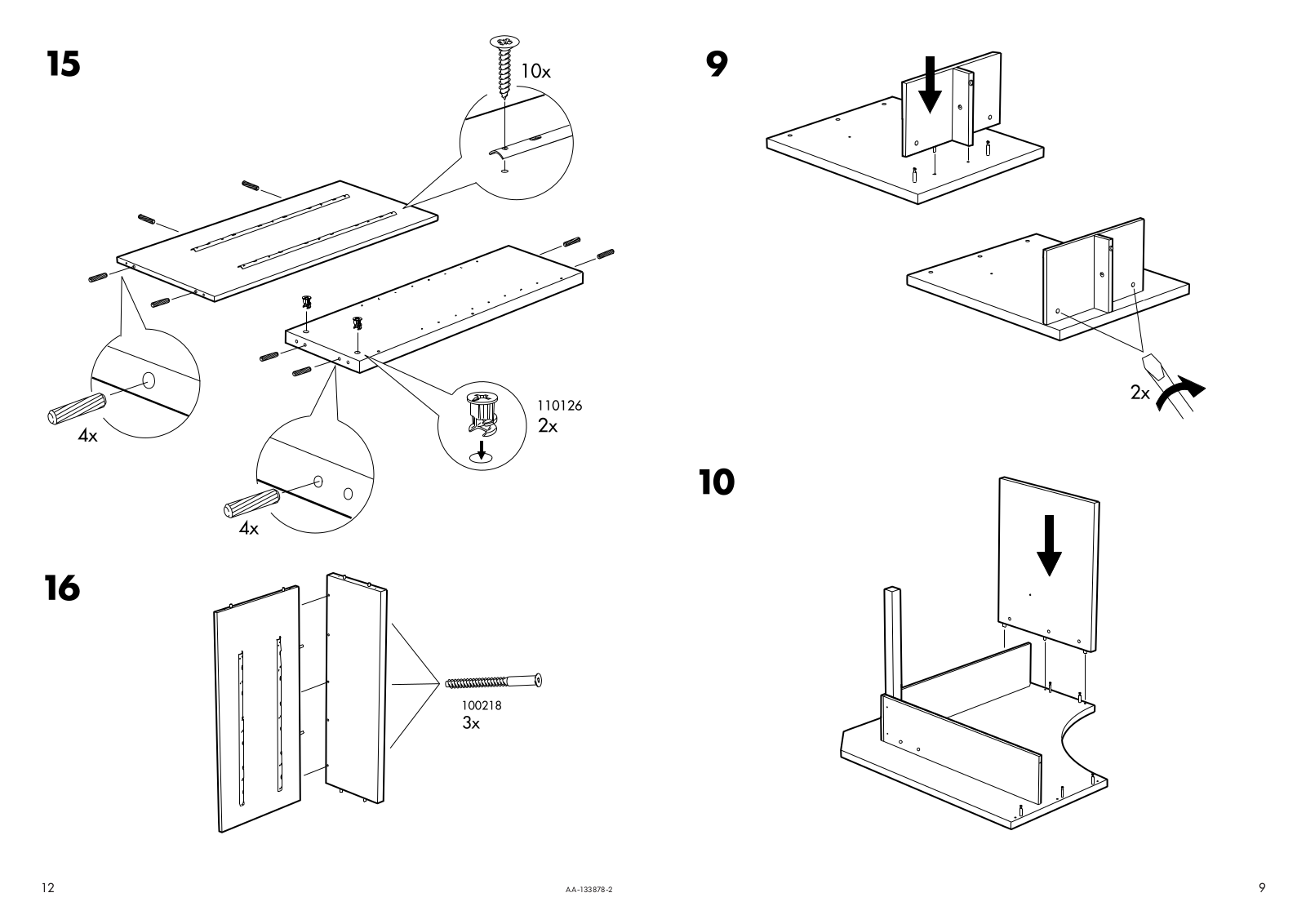 15

10x

4x

110126
2x

4x

16

100218
3x

9

2x

10

12

AA-133878-2

9