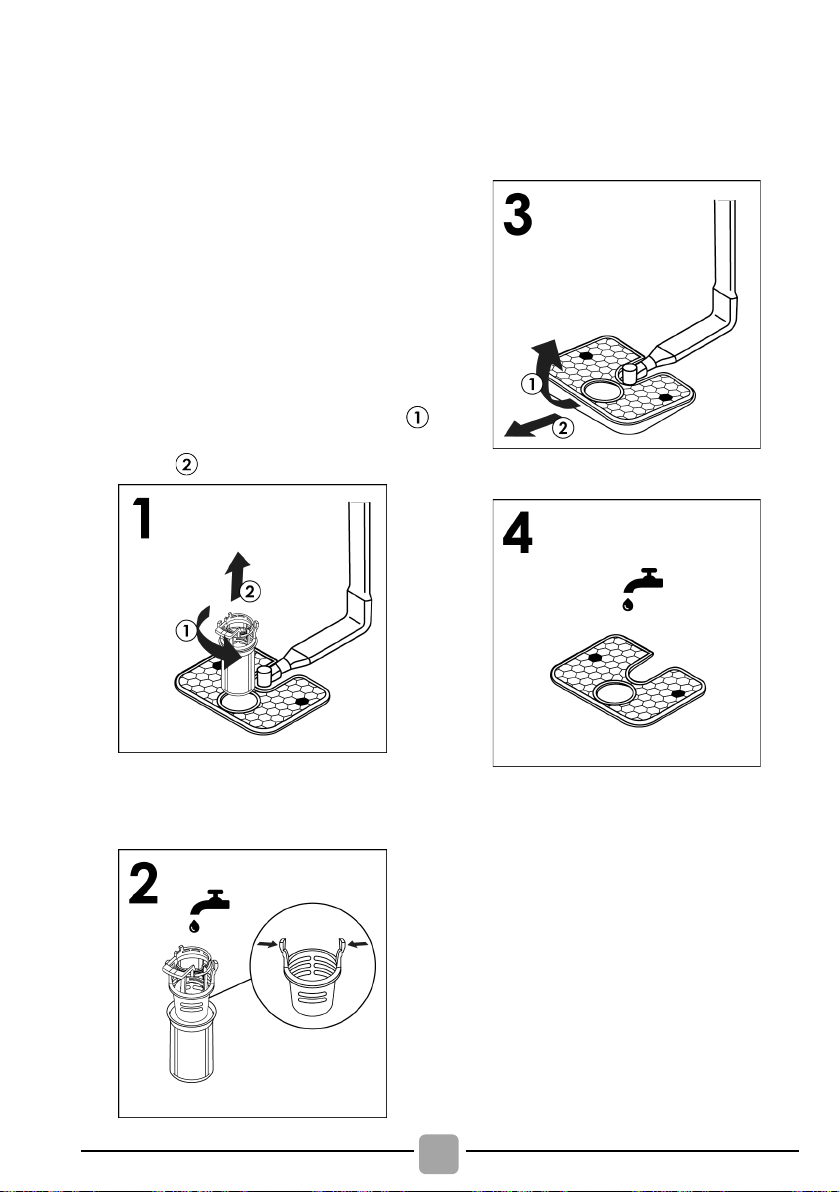 3

①

②

①

②

1

②

①

4

2