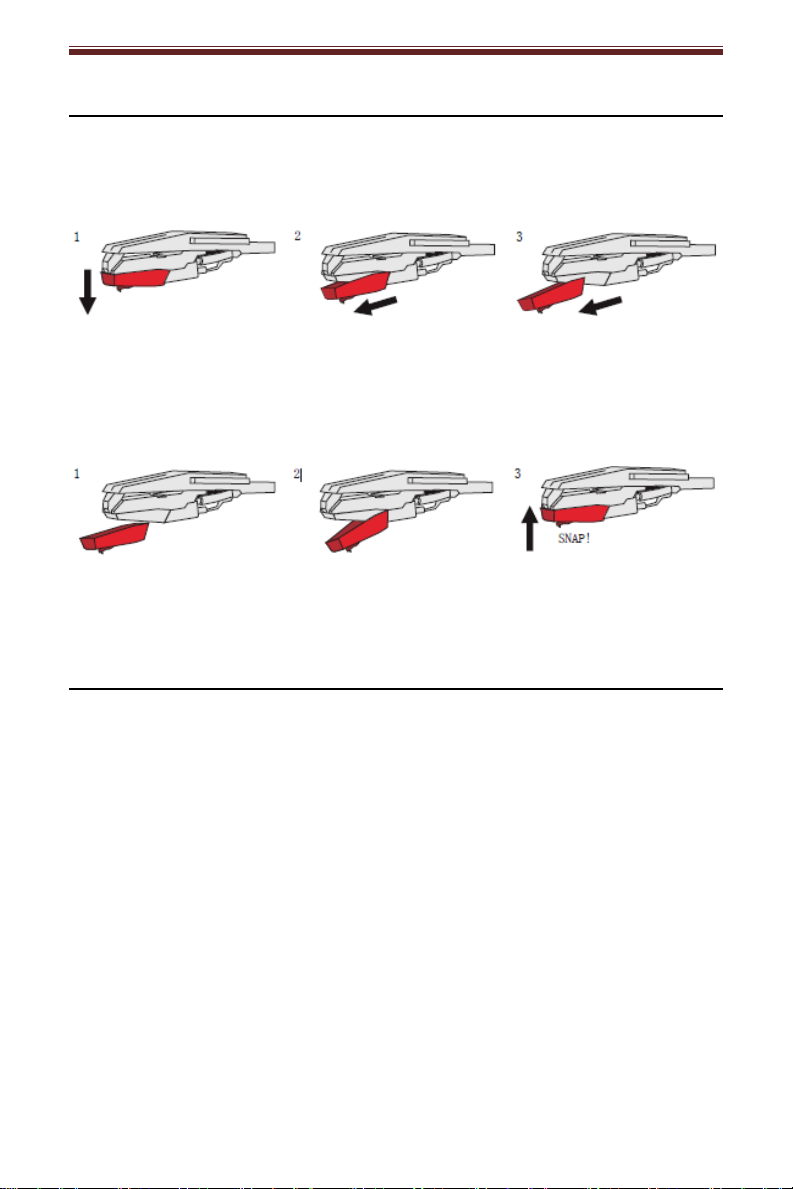 1

2

3

1

2

3

SNAP!