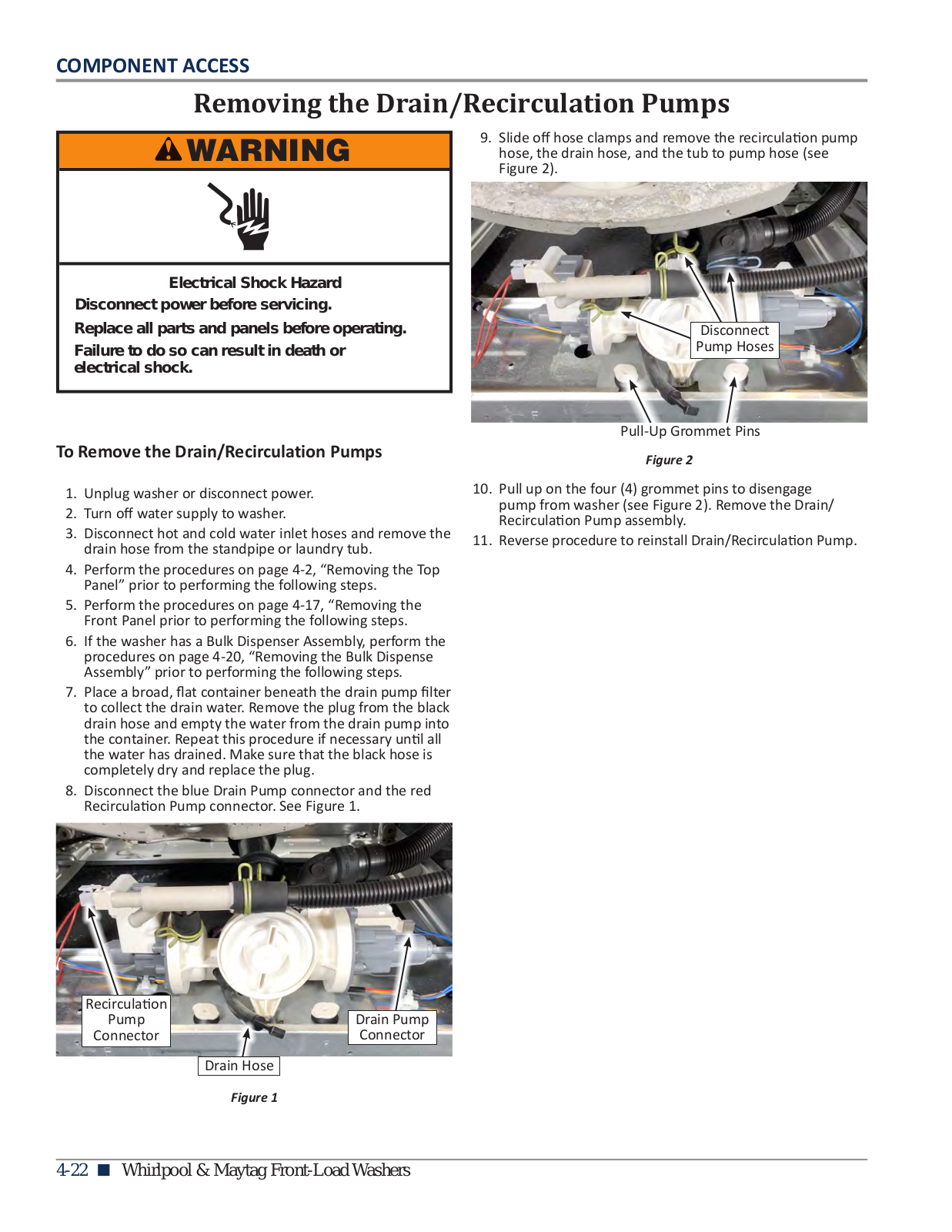 COMPONENT ACCESS

Removing the Drain/Recirculation Pumps

WARNING

Electrical Shock Hazard

Disconnect power before servicing.

Replace all parts and panels before operating.

Failure to do so can result in death or electrical shock.

To Remove the Drain/Recirculation Pumps

1. Unplug washer or disconnect power.
2. Turn off water supply to washer.
3. Disconnect hot and cold water inlet hoses and remove the drain hose from the standpipe or laundry tub.
4. Perform the procedures on page 4-2, “Removing the Top Panel” prior to performing the following steps.
5. Perform the procedures on page 4-17, “Removing the Front Panel prior to performing the following steps.
6. If the washer has a Bulk Dispenser Assembly, perform the procedures on page 4-20, “Removing the Bulk Dispense Assembly” prior to performing the following steps.
7. Place a broad, flat container beneath the drain pump filter to collect the drain water. Remove the plug from the black drain hose and empty the water from the drain pump into the container. Repeat this procedure if necessary until all the water has drained. Make sure that the black hose is completely dry and replace the plug.
8. Disconnect the blue Drain Pump connector and the red Recirculation Pump connector. See Figure 1.

Recirculation Pump Connector

Drain Pump Connector

Drain Hose

Figure 1

9. Slide off hose clamps and remove the recirculation pump hose, the drain hose, and the tub to pump hose (see Figure 2).

Disconnect Pump Hoses

Pull-Up Grommet Pins

Figure 2

10. Pull up on the four (4) grommet pins to disengage pump from washer (see Figure 2). Remove the Drain/Recirculation Pump assembly.
11. Reverse procedure to reinstall Drain/Recirculation Pump.

4-22 ■ Whirlpool & Maytag Front-Load Washers