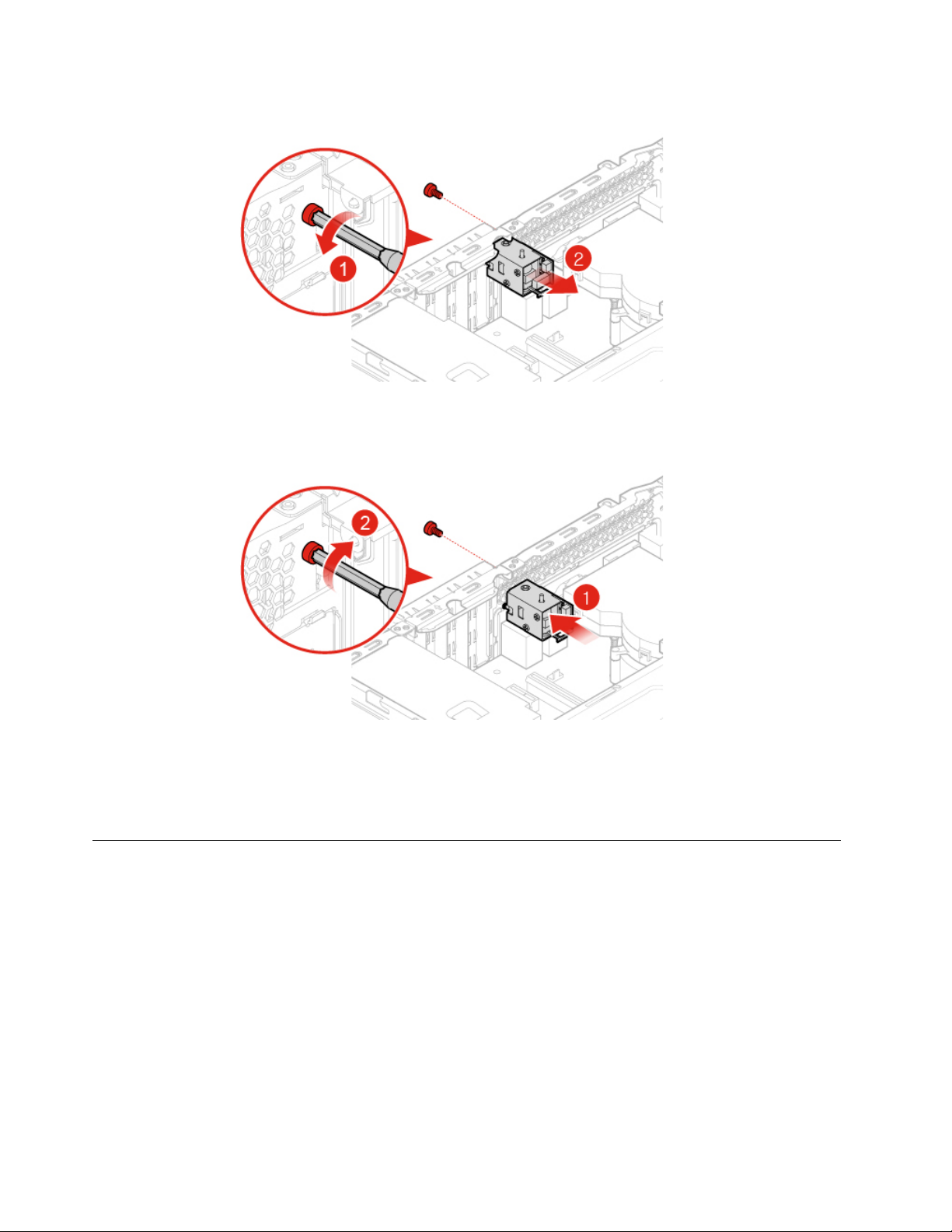 1

2

2

1