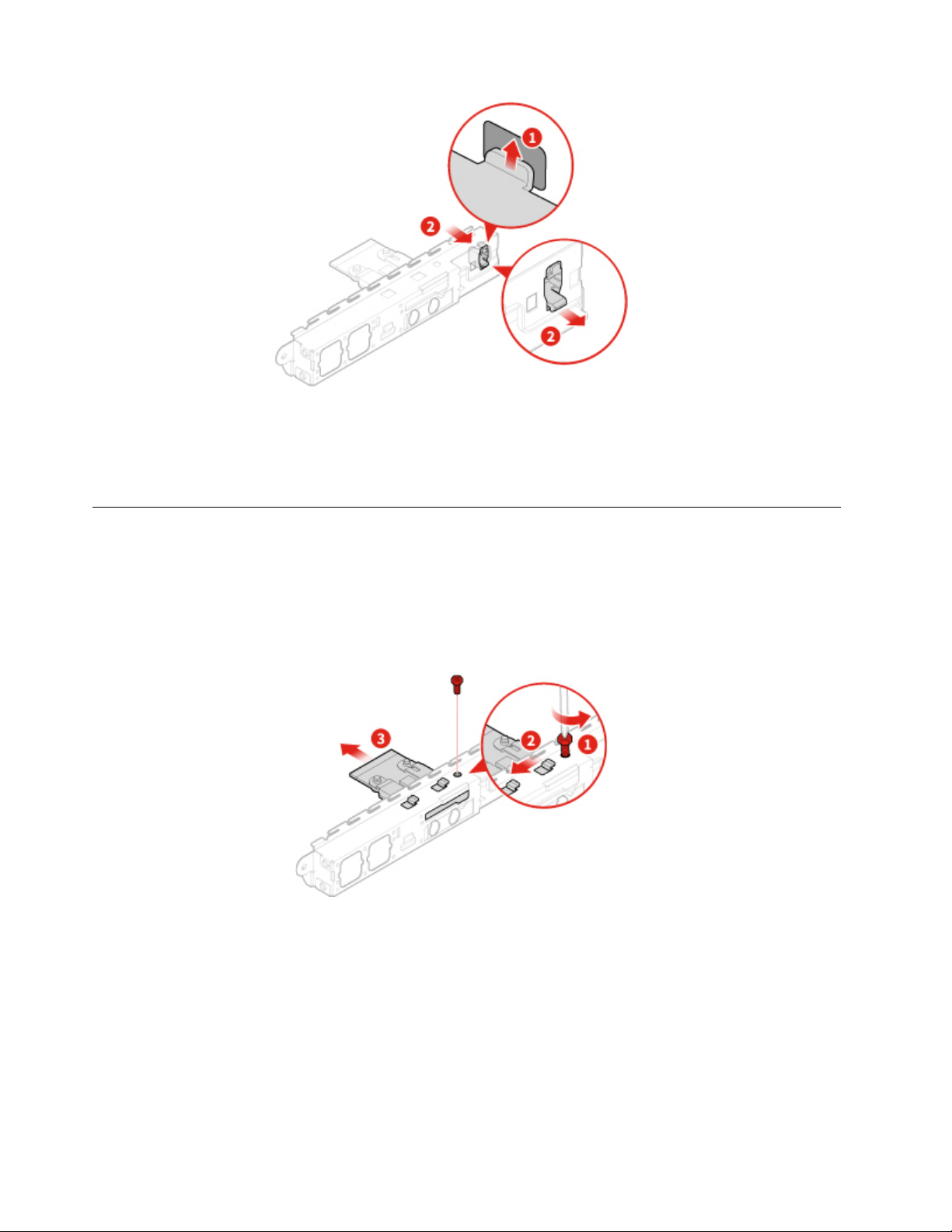 1
2
2

3
2
1