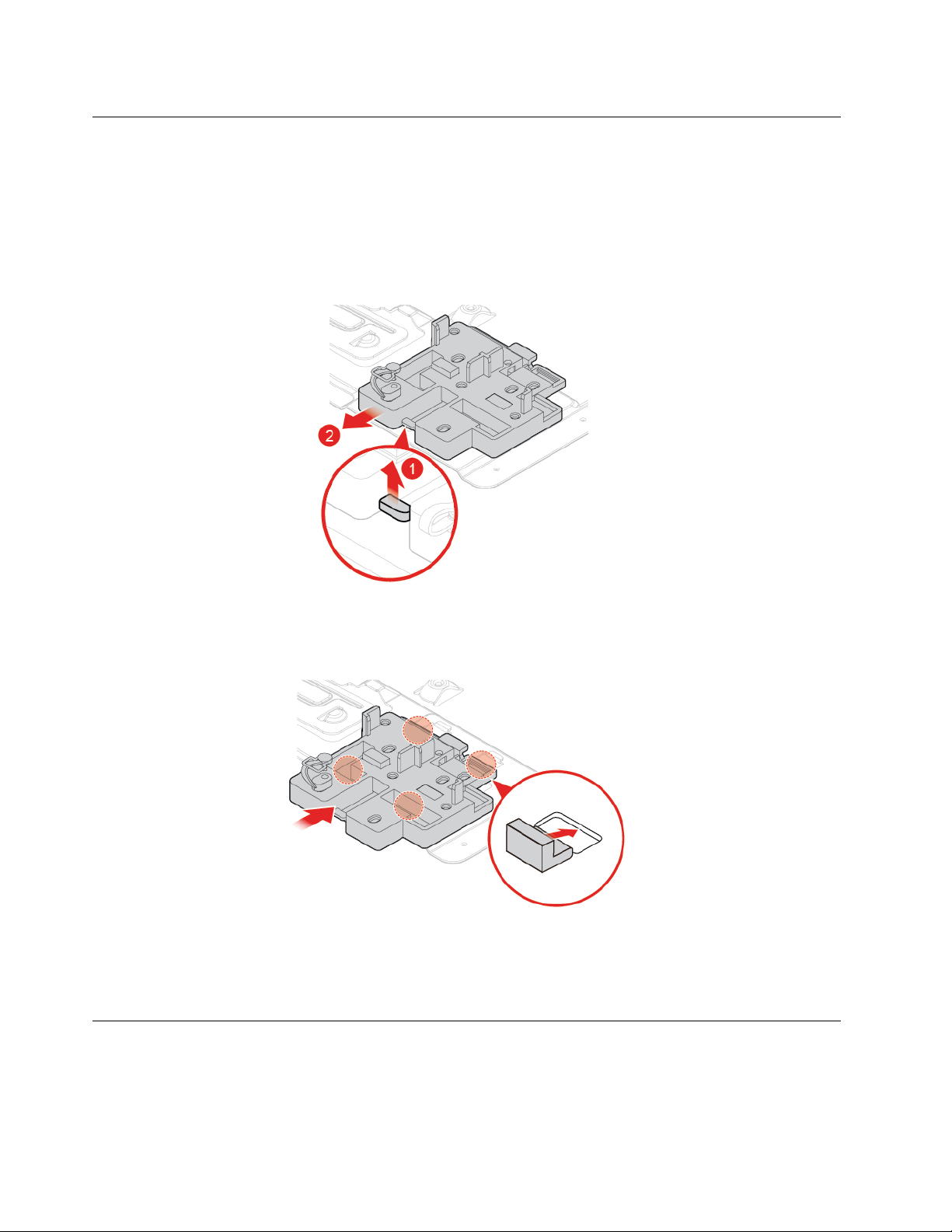 2

1