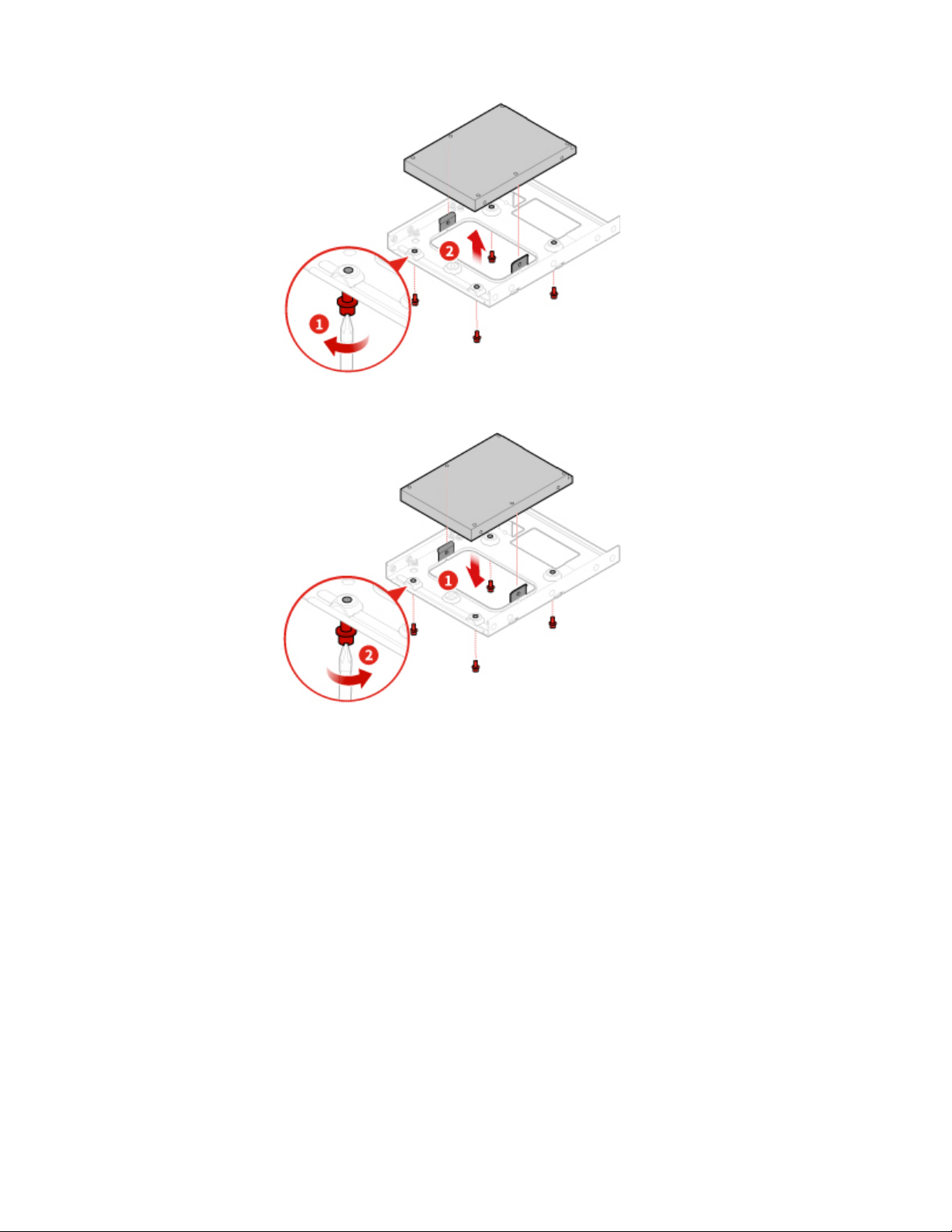 2
1
1
2