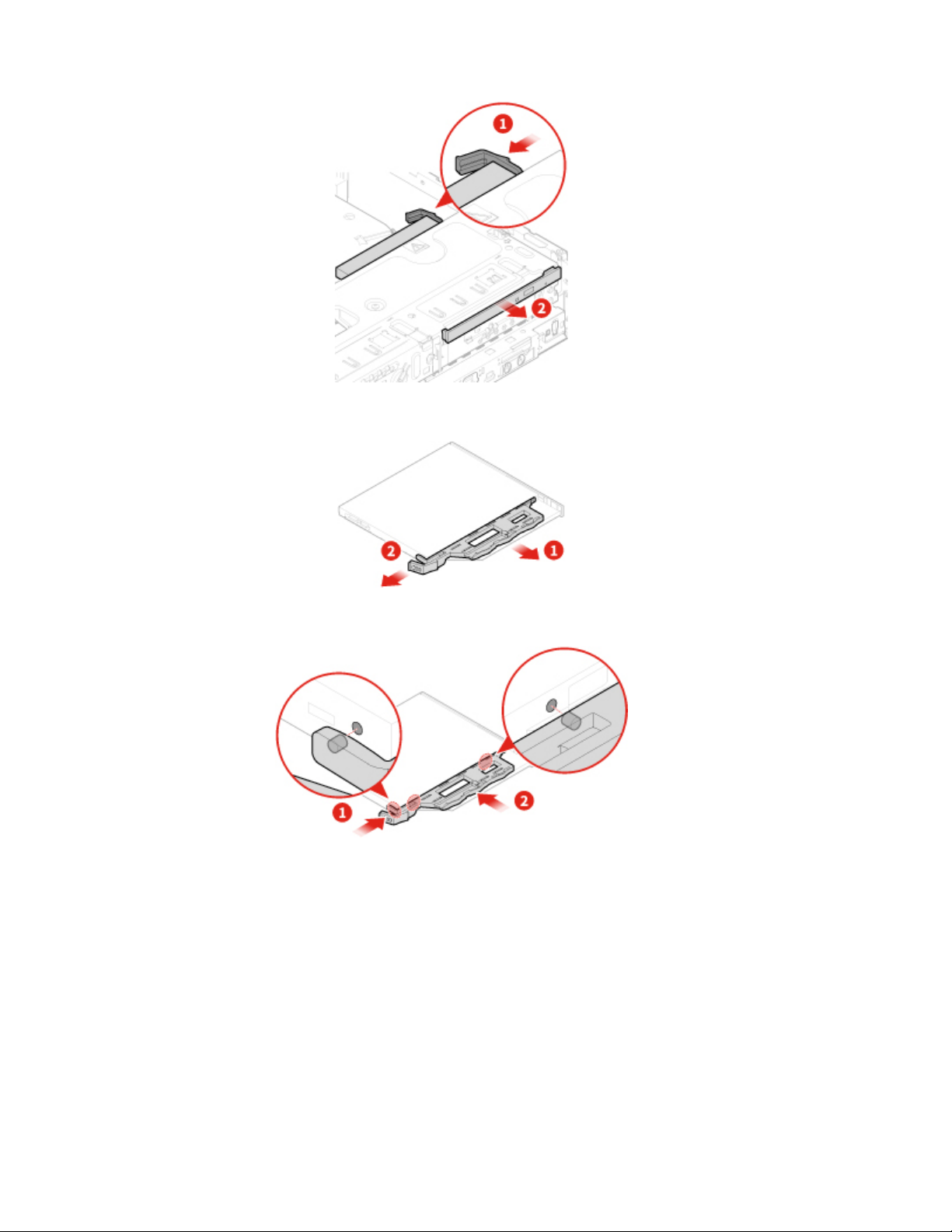 1
2

2
1

1
2