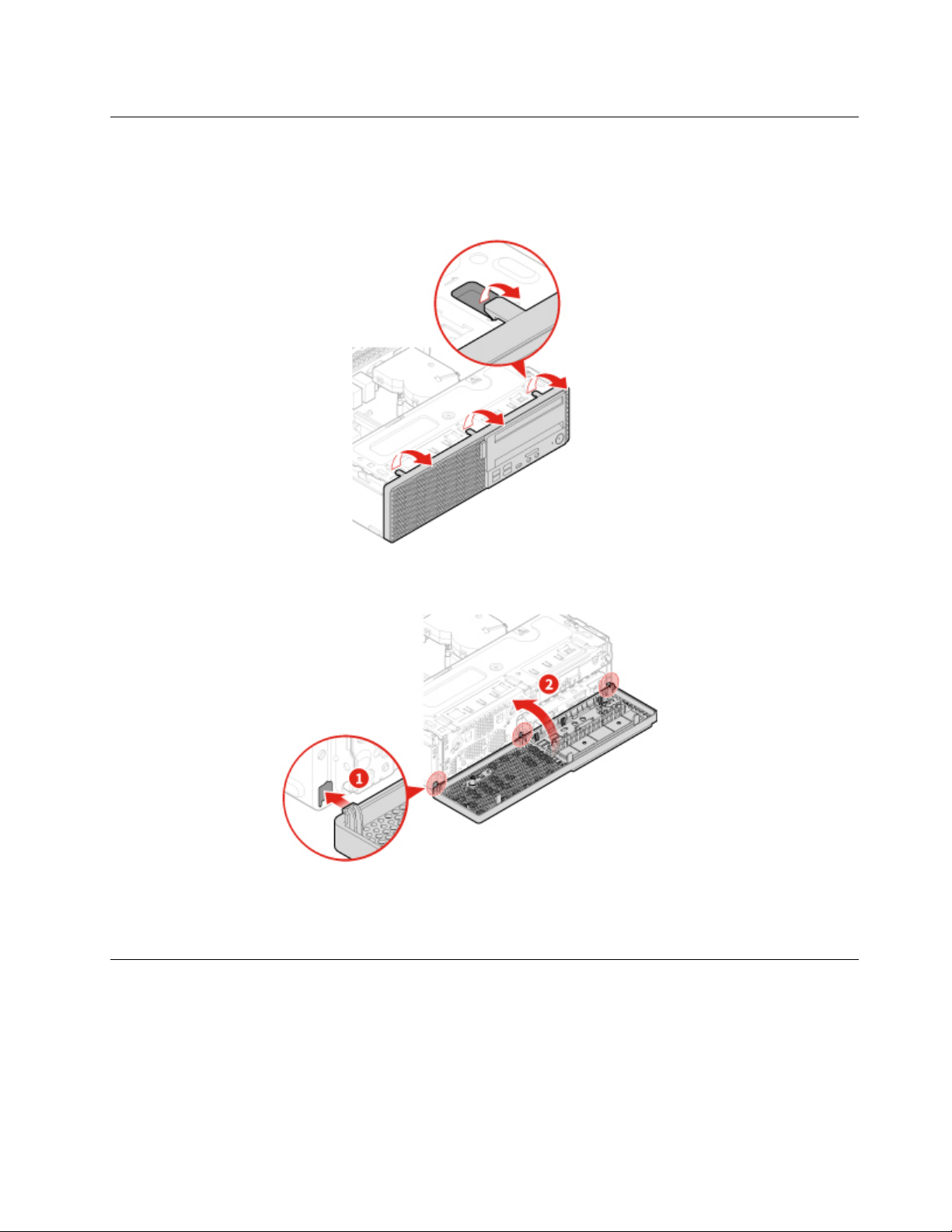 1

2