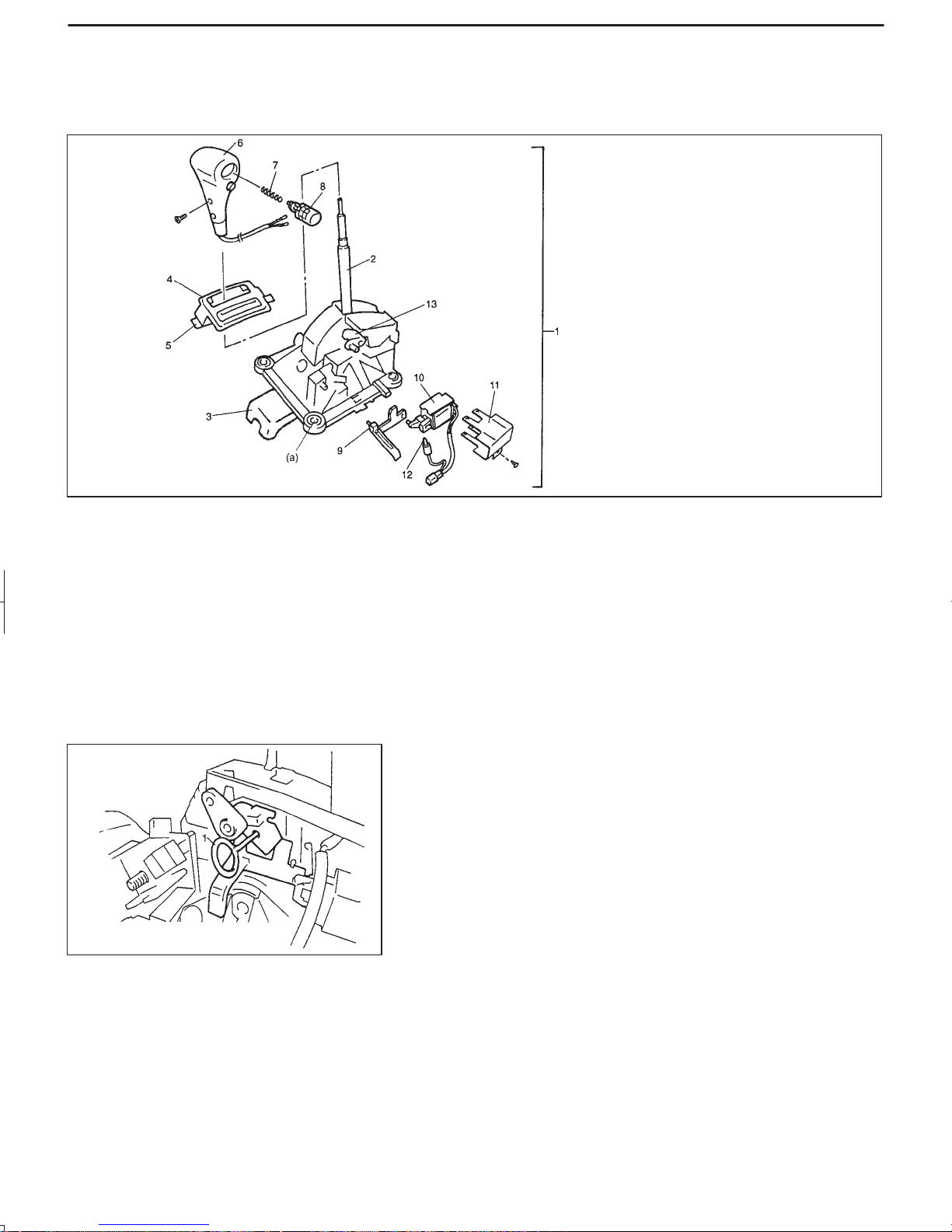 6
7
8
2
4
13
5
1
10
11
3
9
(a)
12

1