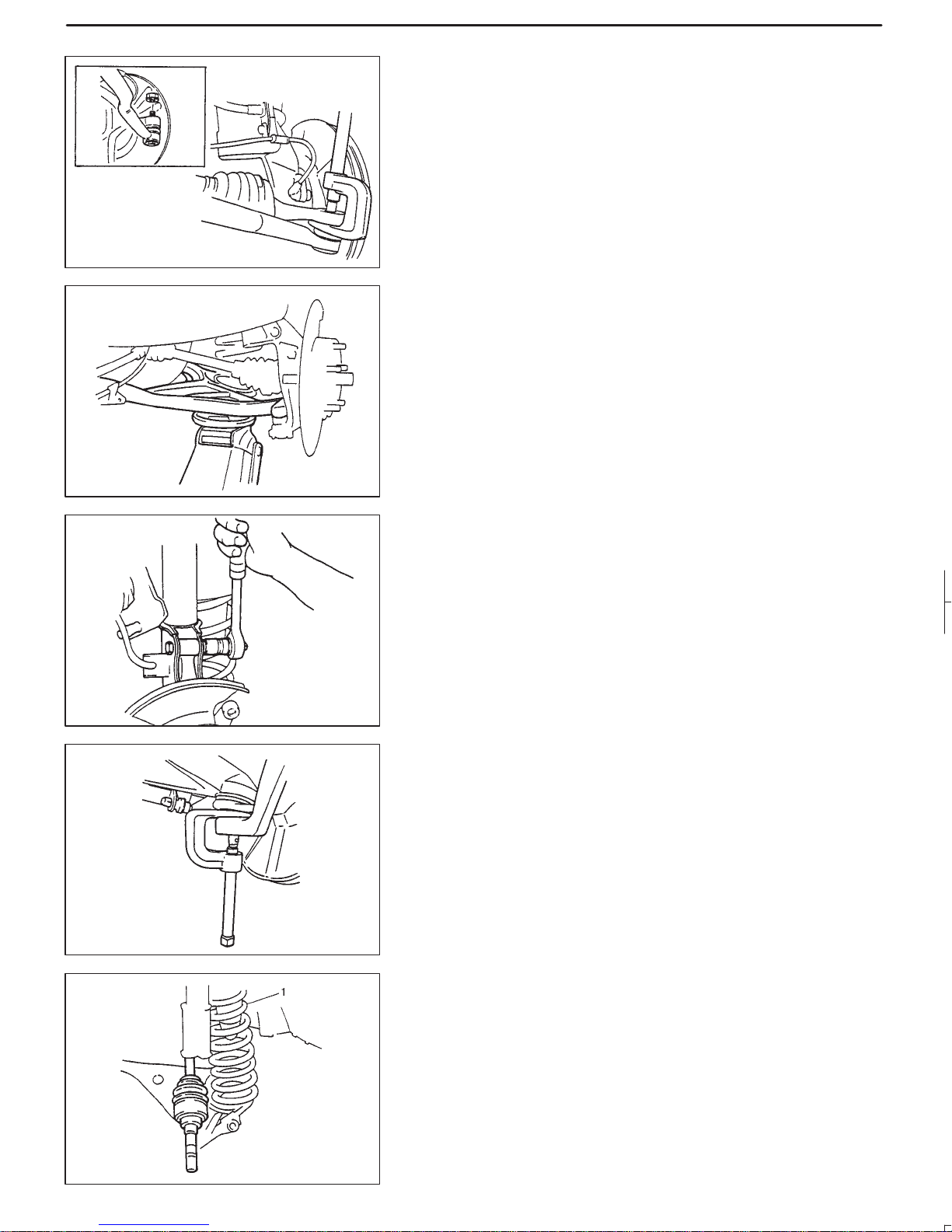 1