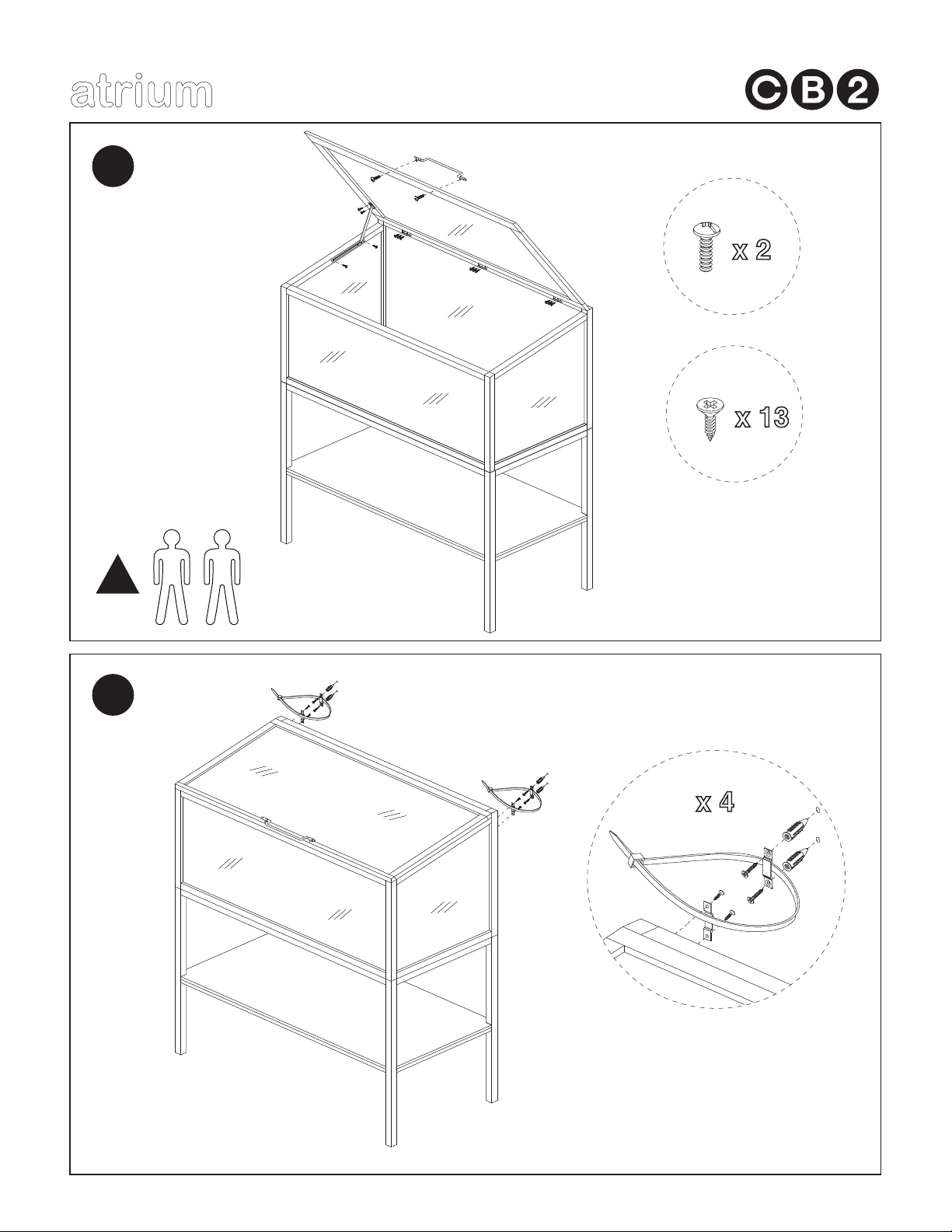 atrium

CB2

x 2

x 13

x 4