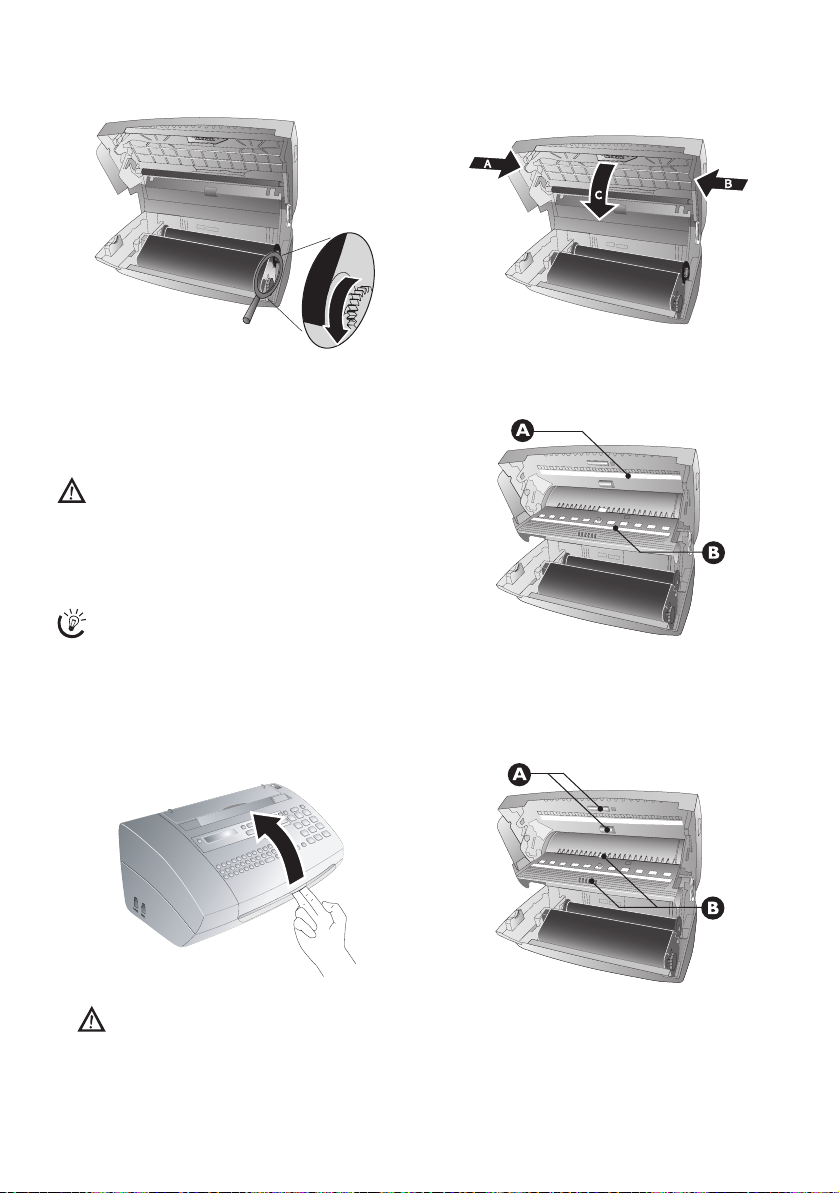 A

C

B

A

B

A

B