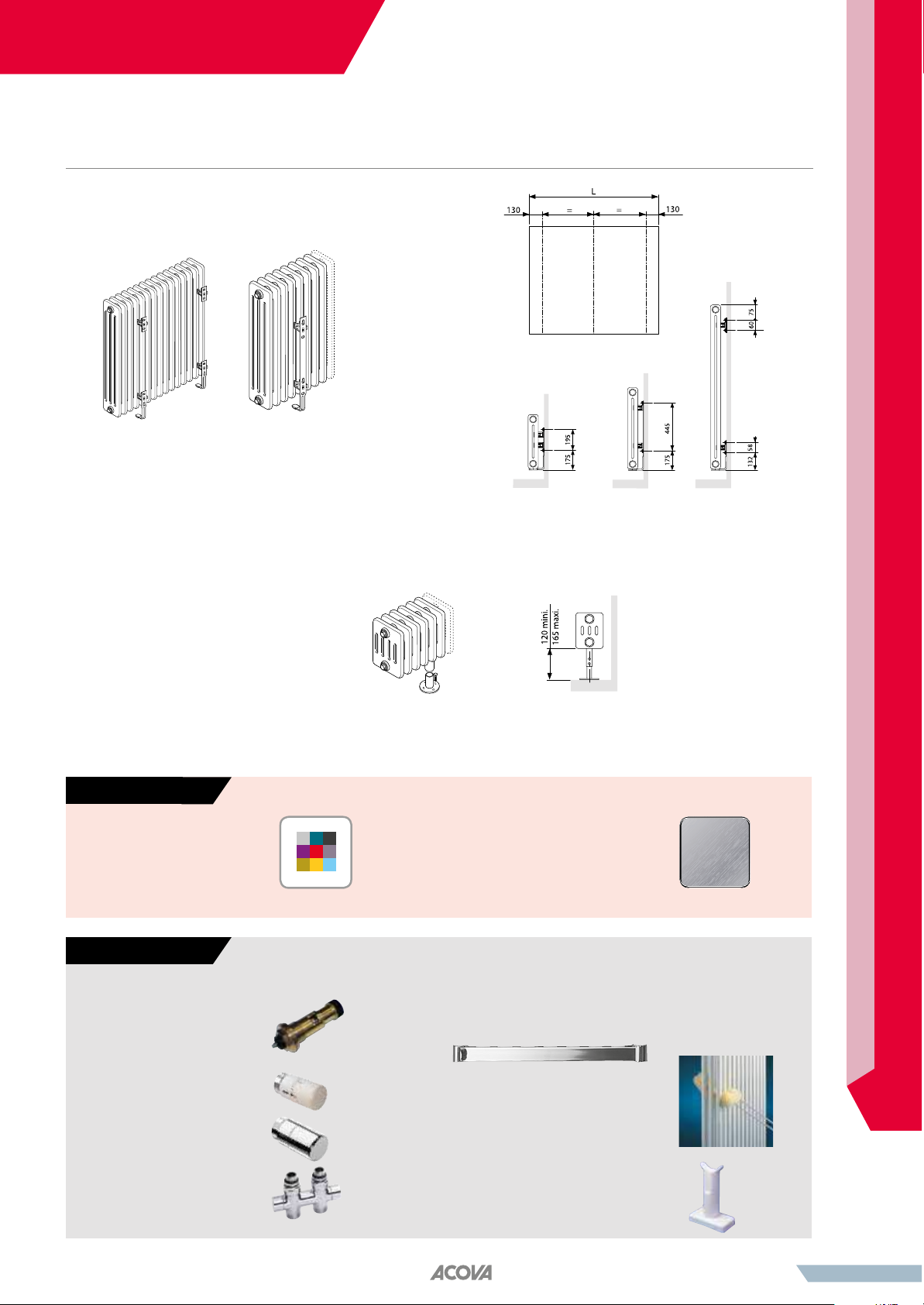 L

130

=

=

130

75

60

195

175

445

175

58

132

120 mini.
165 maxi.

ACOVA