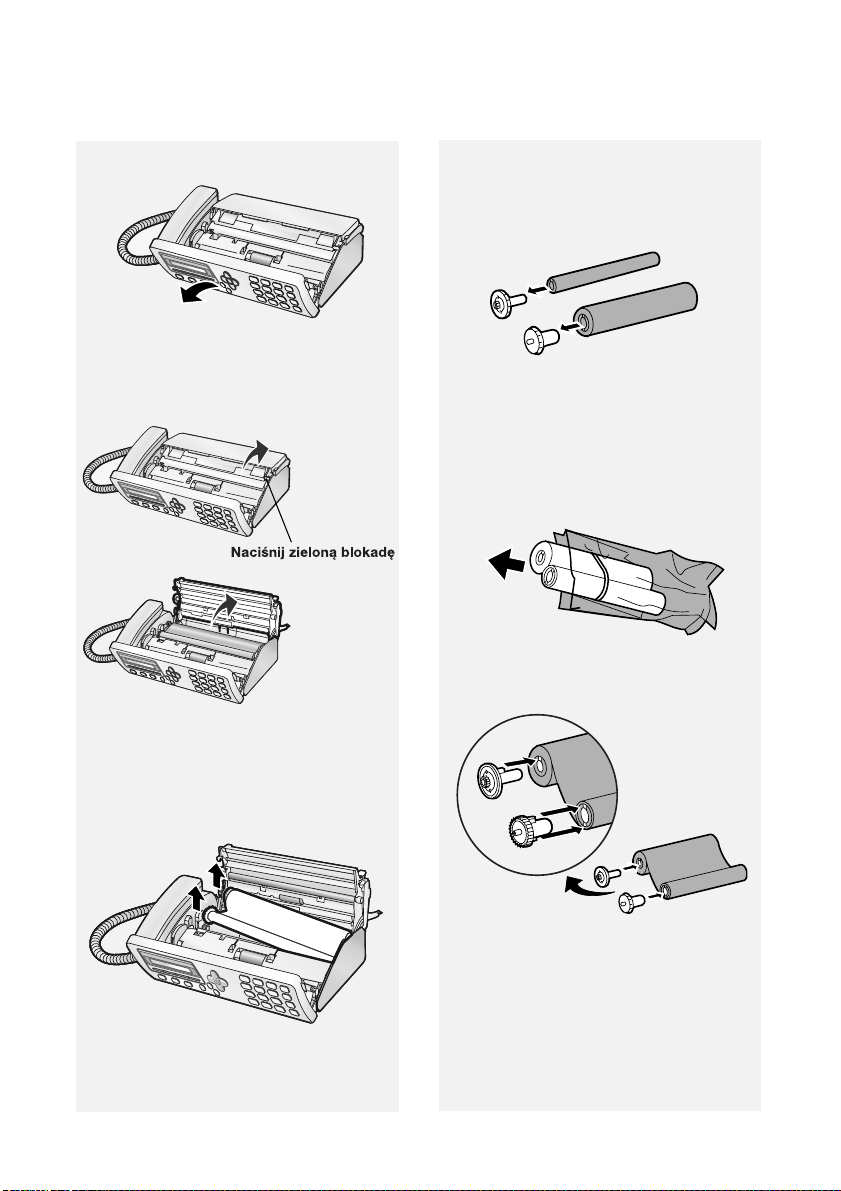 Naciśnij zieloną blokadę