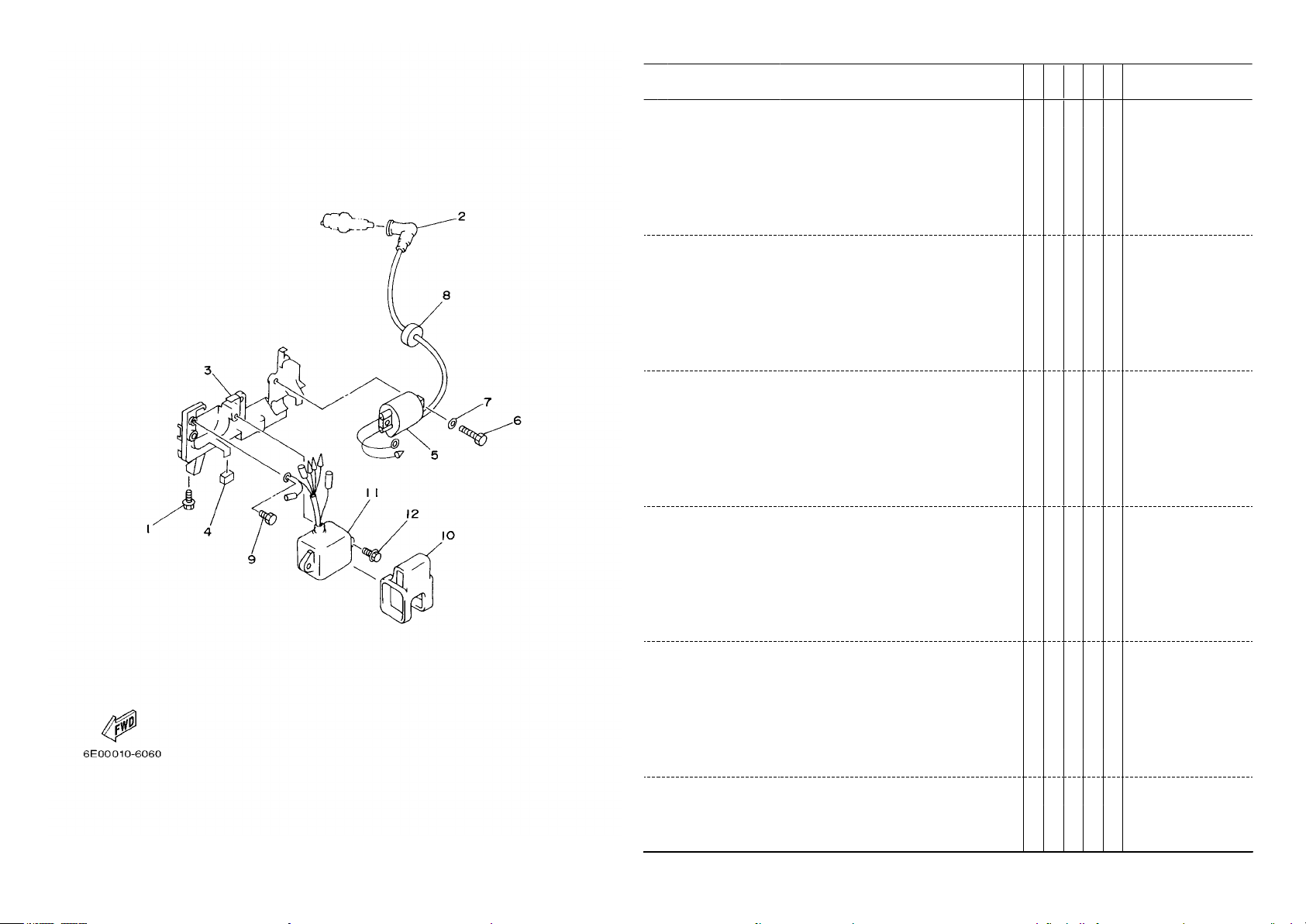 2

8

3

7

6

5

11

12

10

1

4

9

FWD

6E00010-6060