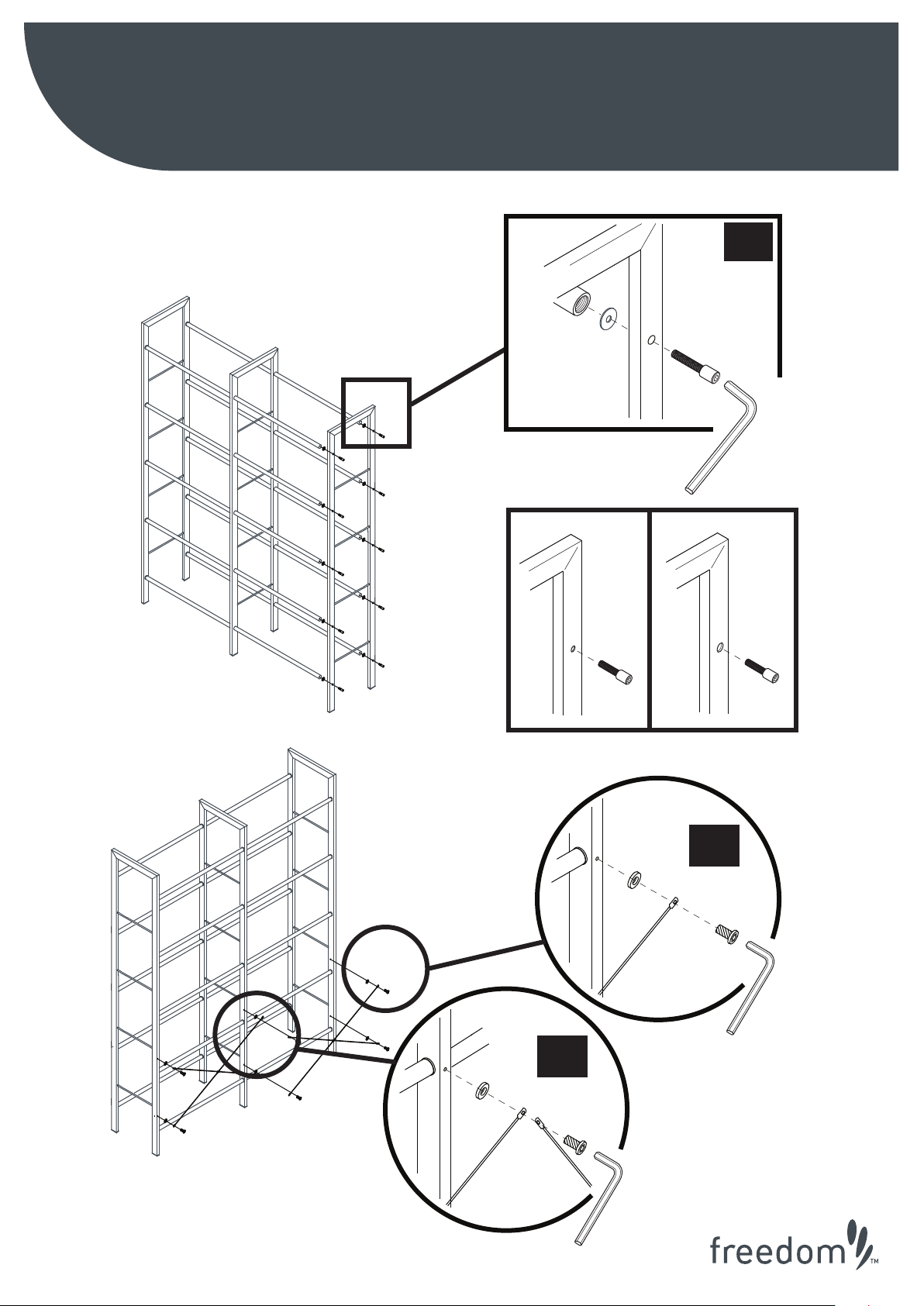 freedom™