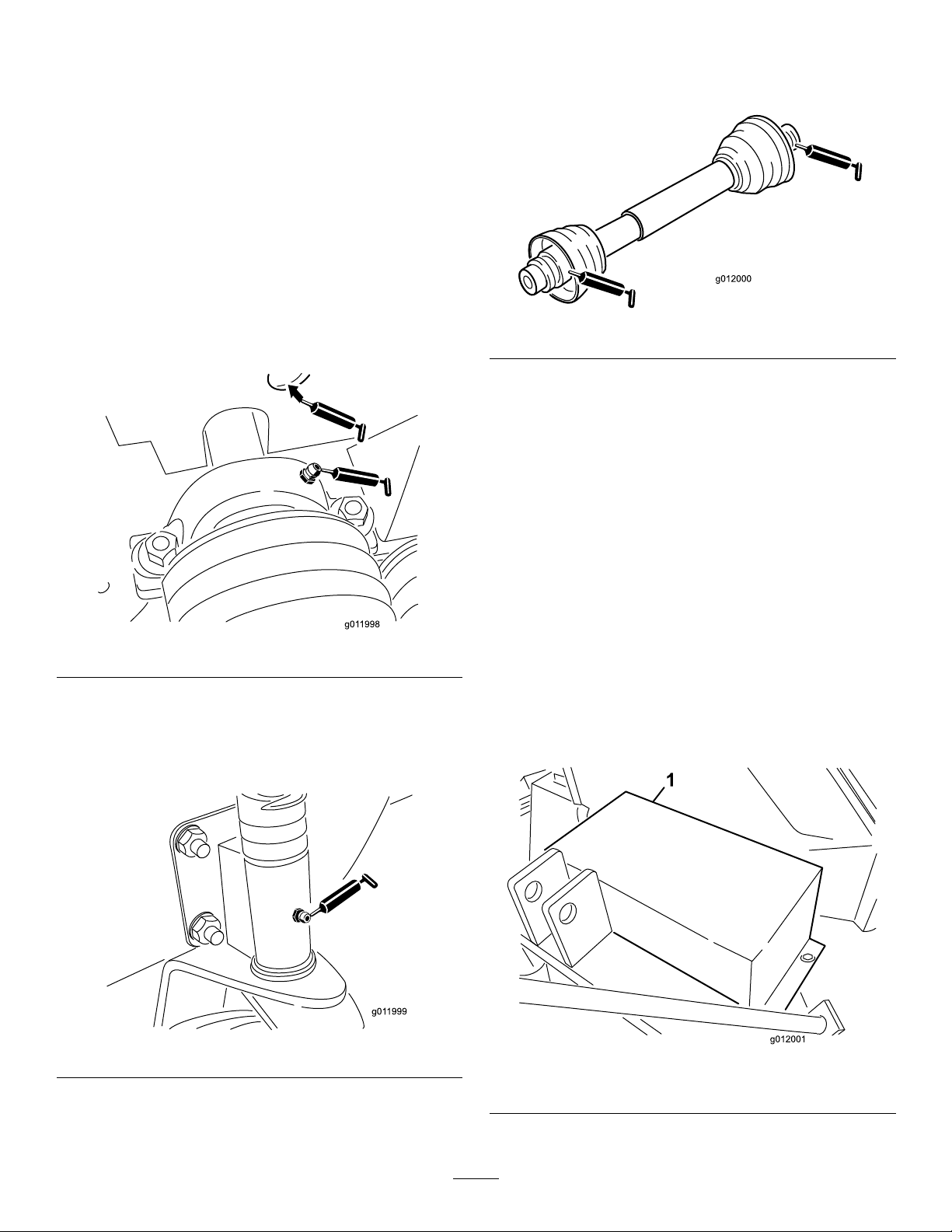 g011998

g011999

g012000

1

g012001