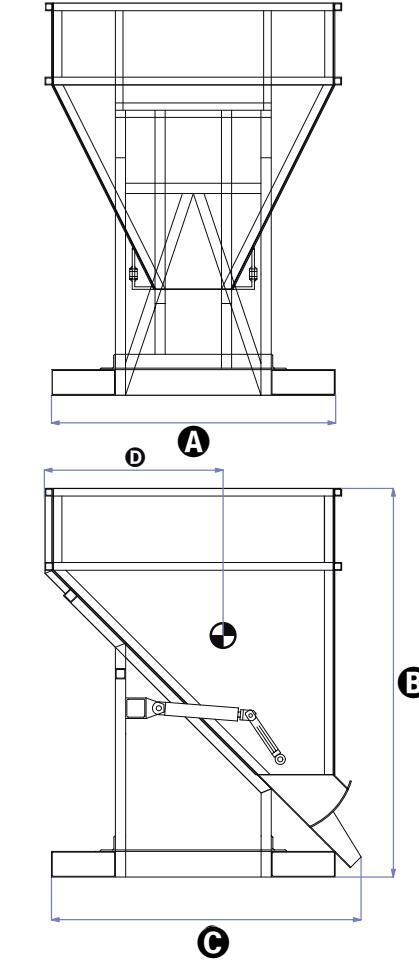 A

D

B

C