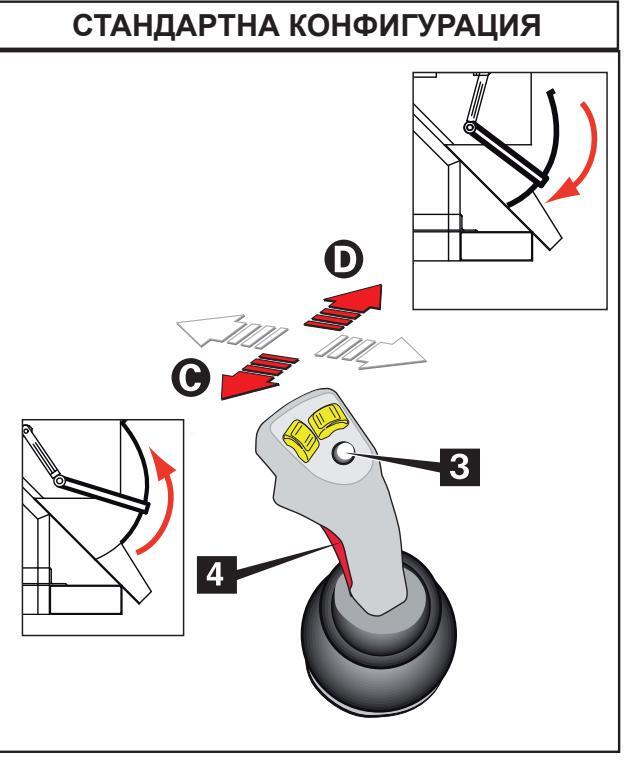 СТАНДАРТНА КОНФИГУРАЦИЯ

D

C

3

4