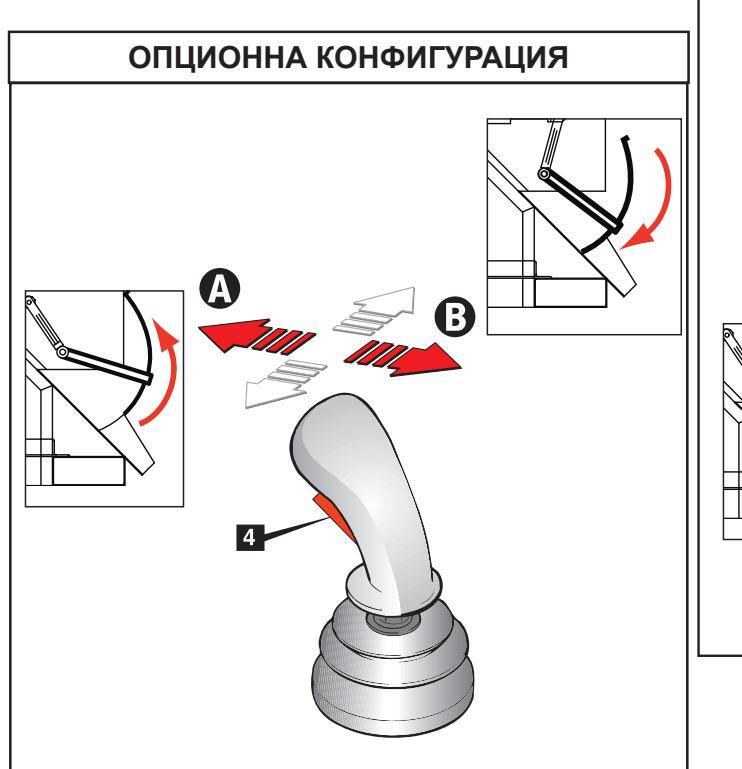 ОПЦИОННА КОНФИГУРАЦИЯ

A

B

4