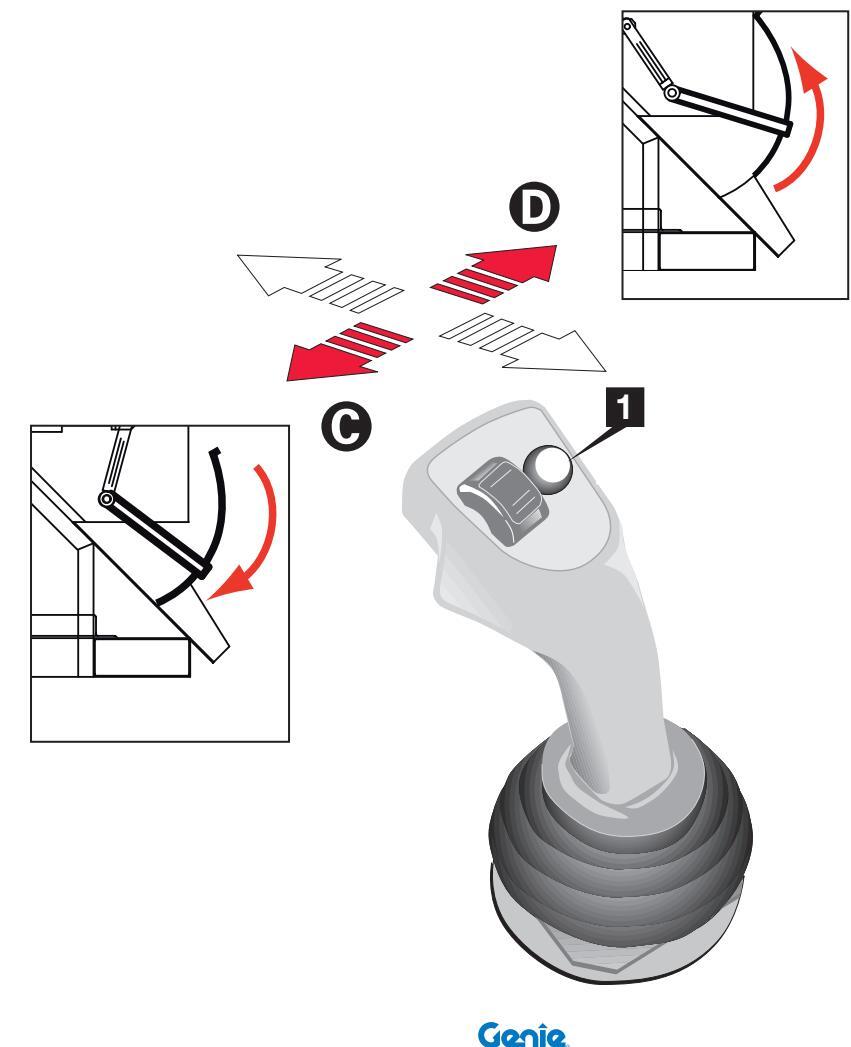 D

C

1

Genie