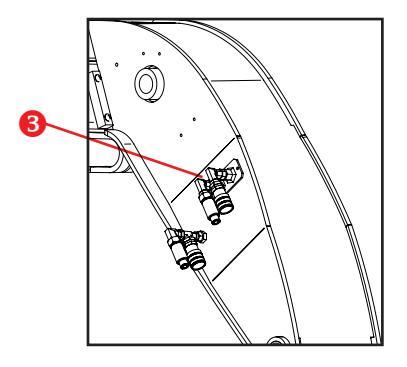 3