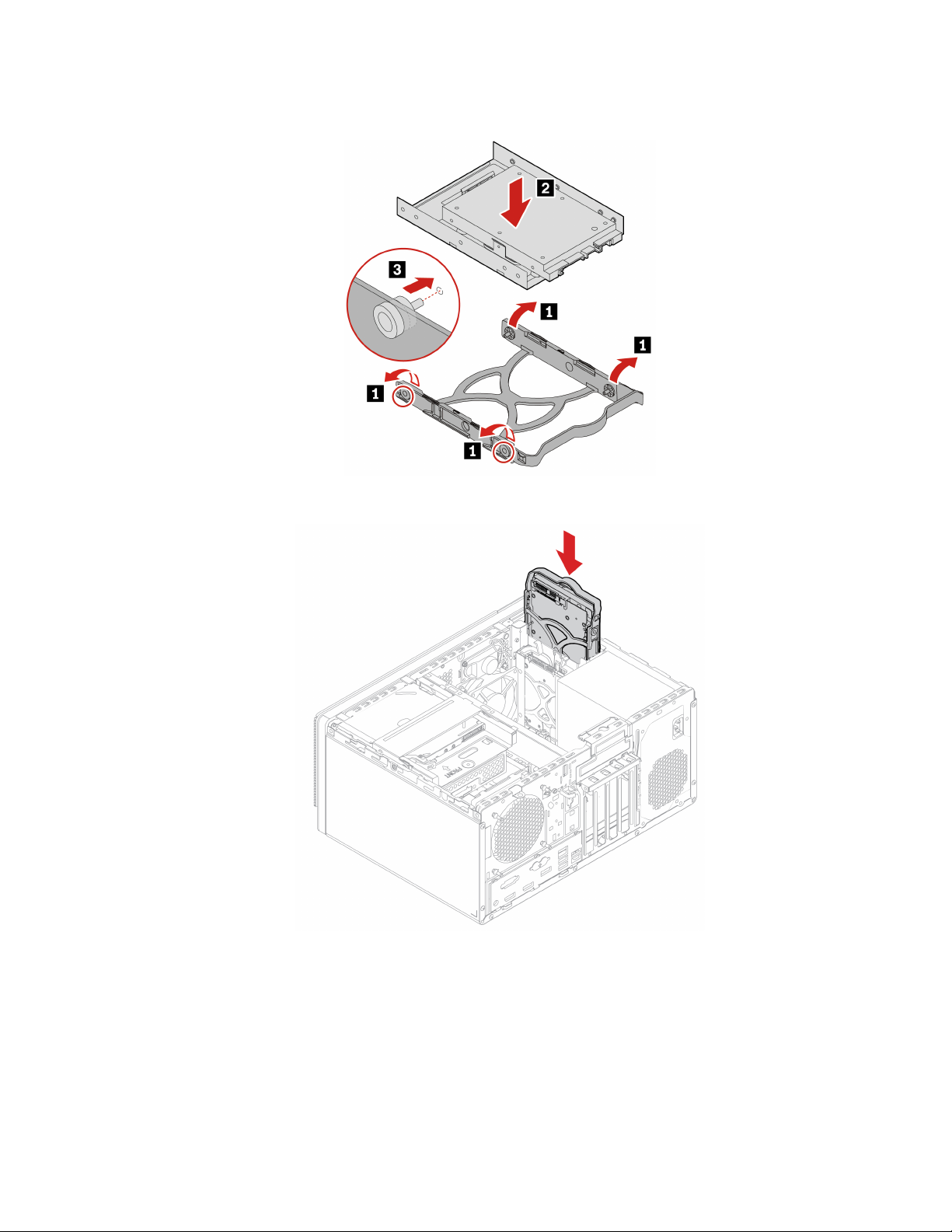 2
3
1
1
1
1