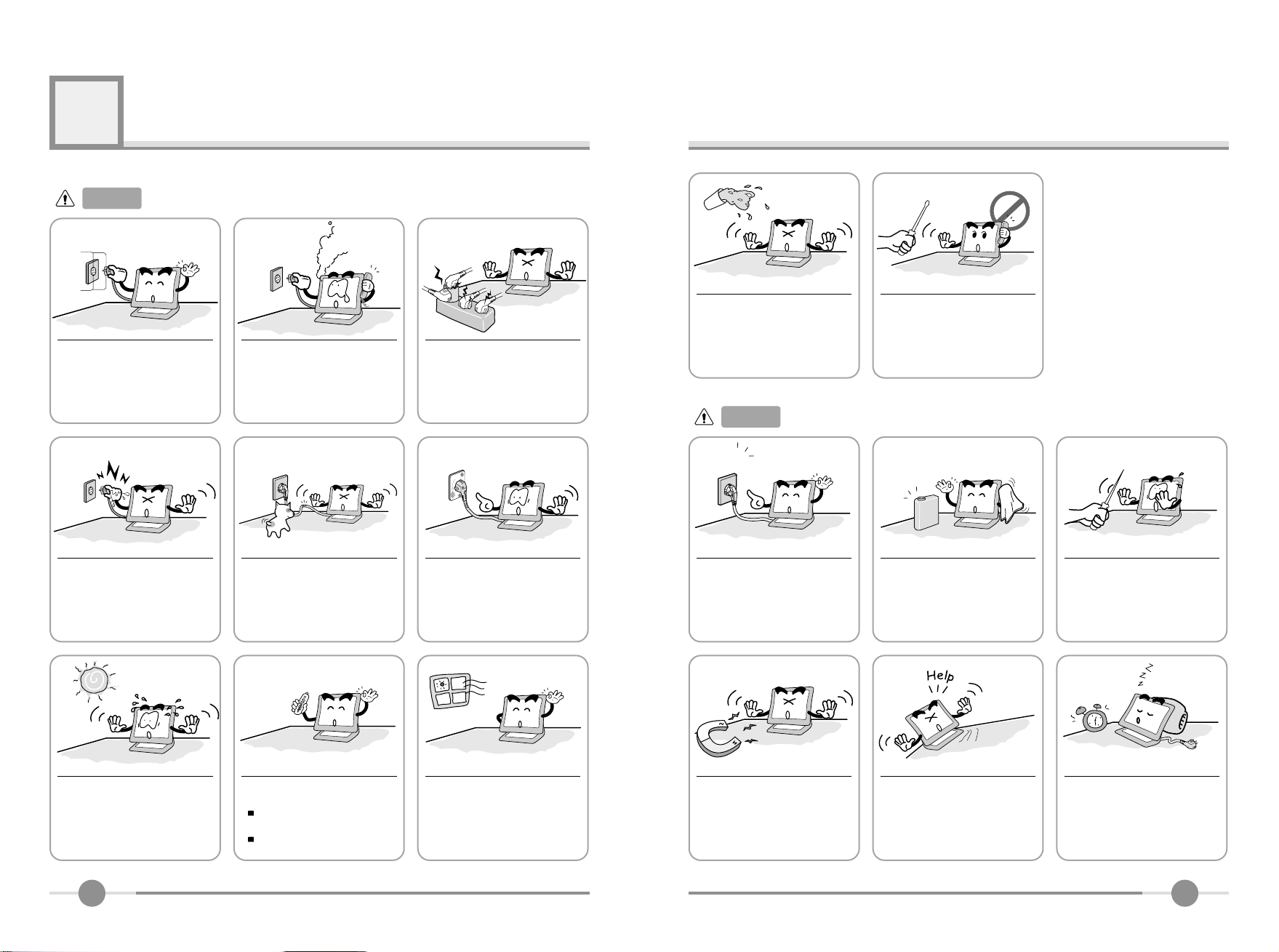 Help