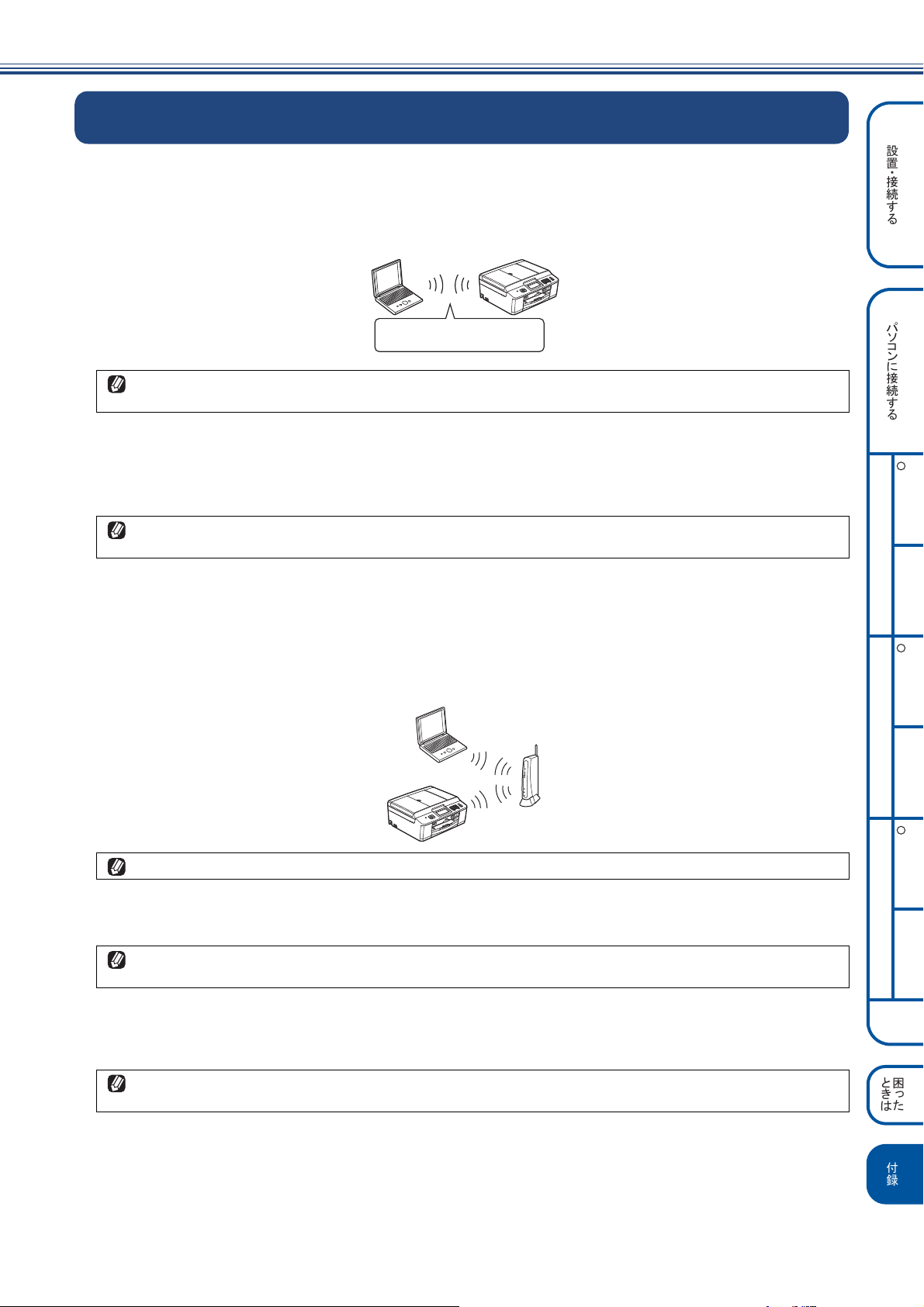 設置・接続する

パソコンに接続する

困ったときは

付録