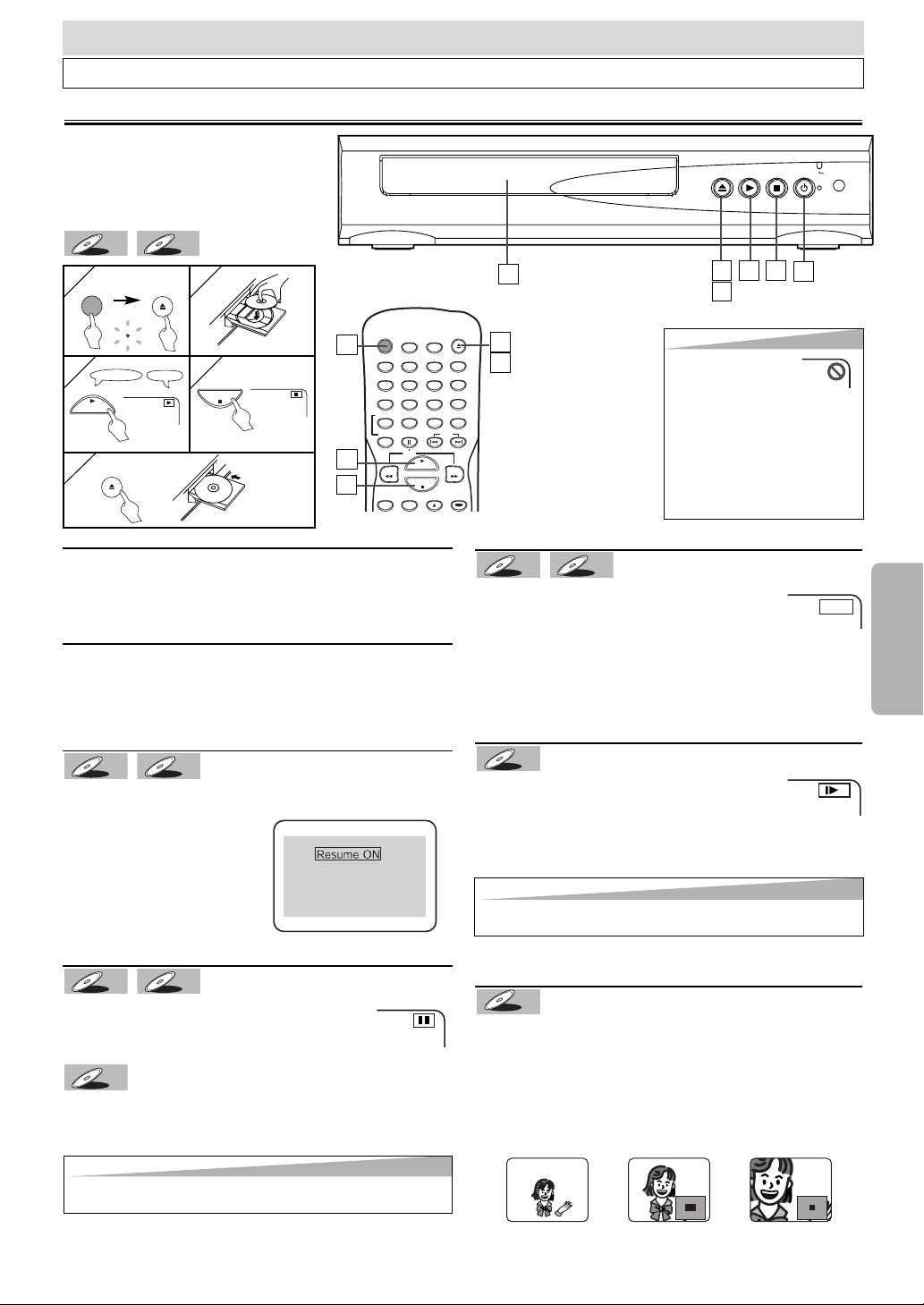 Resume ON