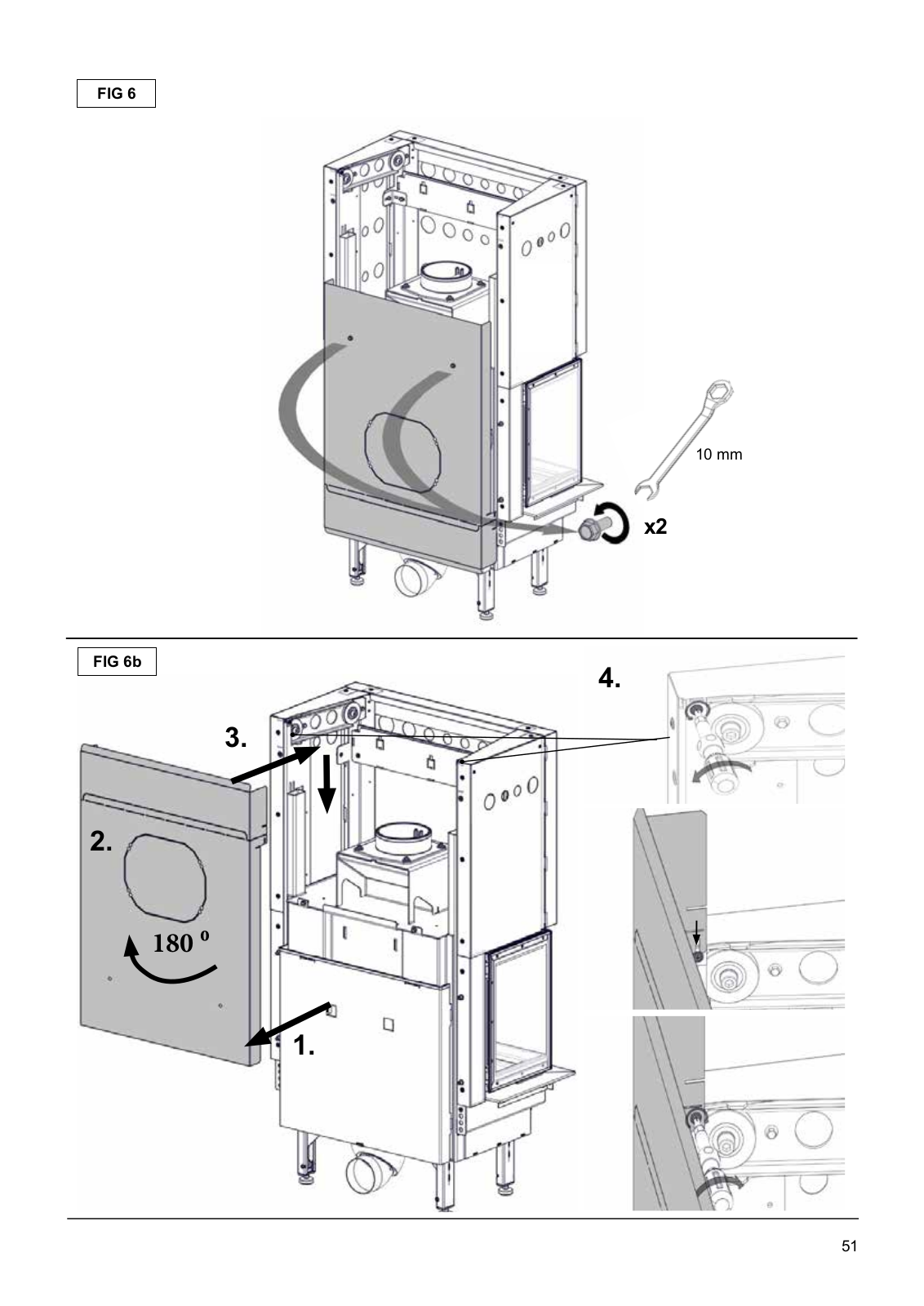 FIG 6

10 mm

x2

FIG 6b

4.

3.

2.

180 º

1.

51