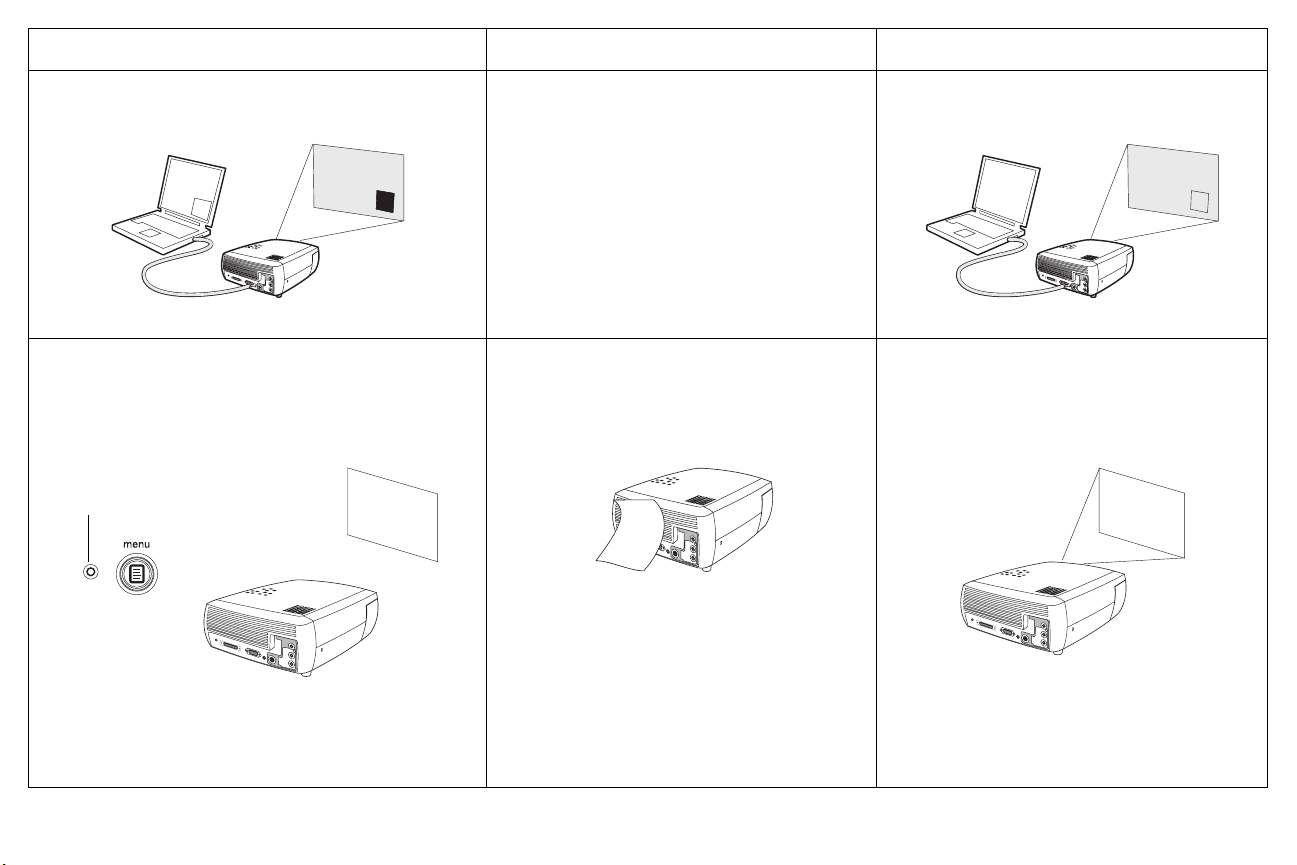 menu