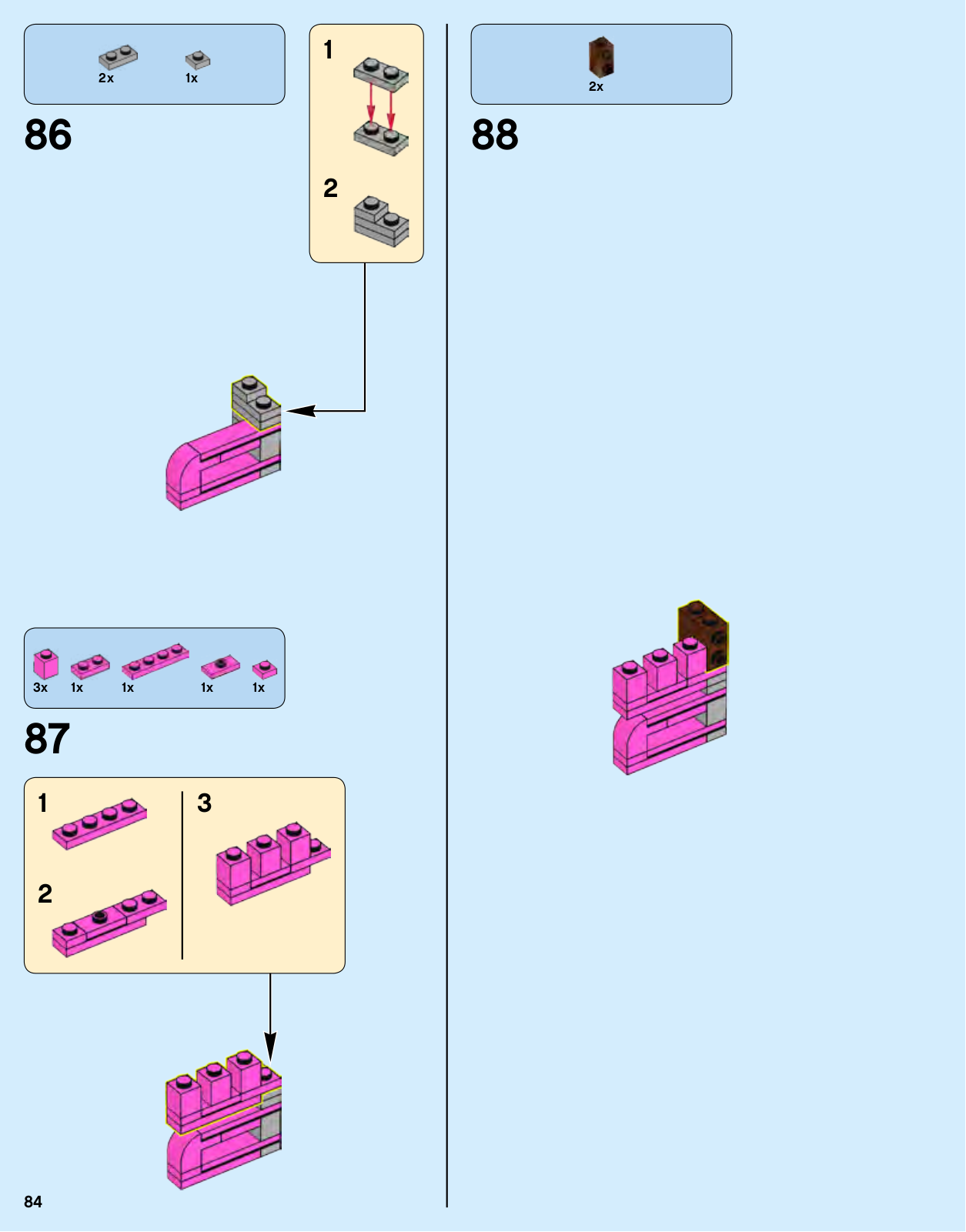 2x 1x

86

1

2

3x 1x 1x 1x 1x

87

1

2

3

84

2x

88