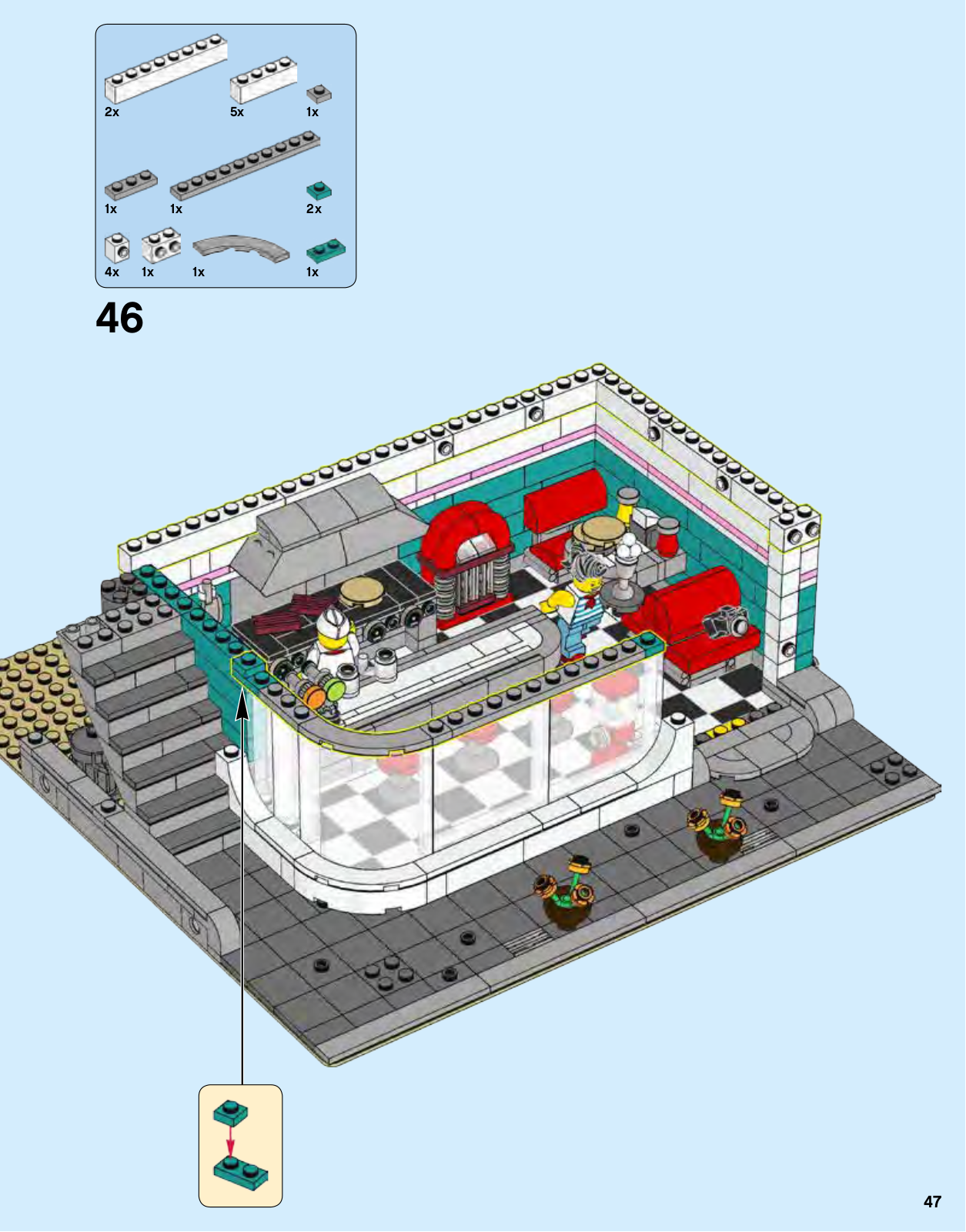 2x 5x 1x

1x 1x 2x

4x 1x 1x 1x

46

47