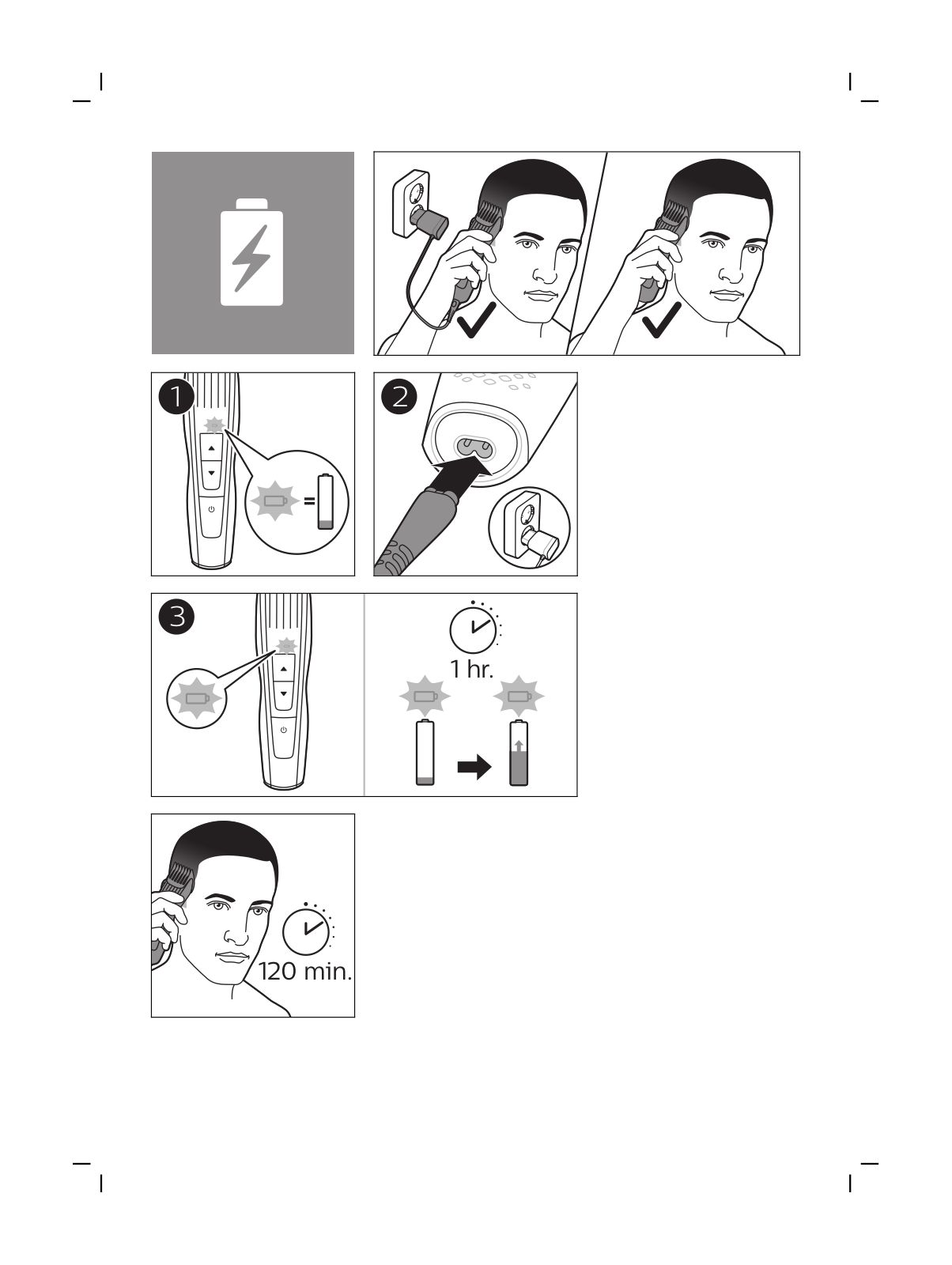 1

2

3

1 hr.

120 min.