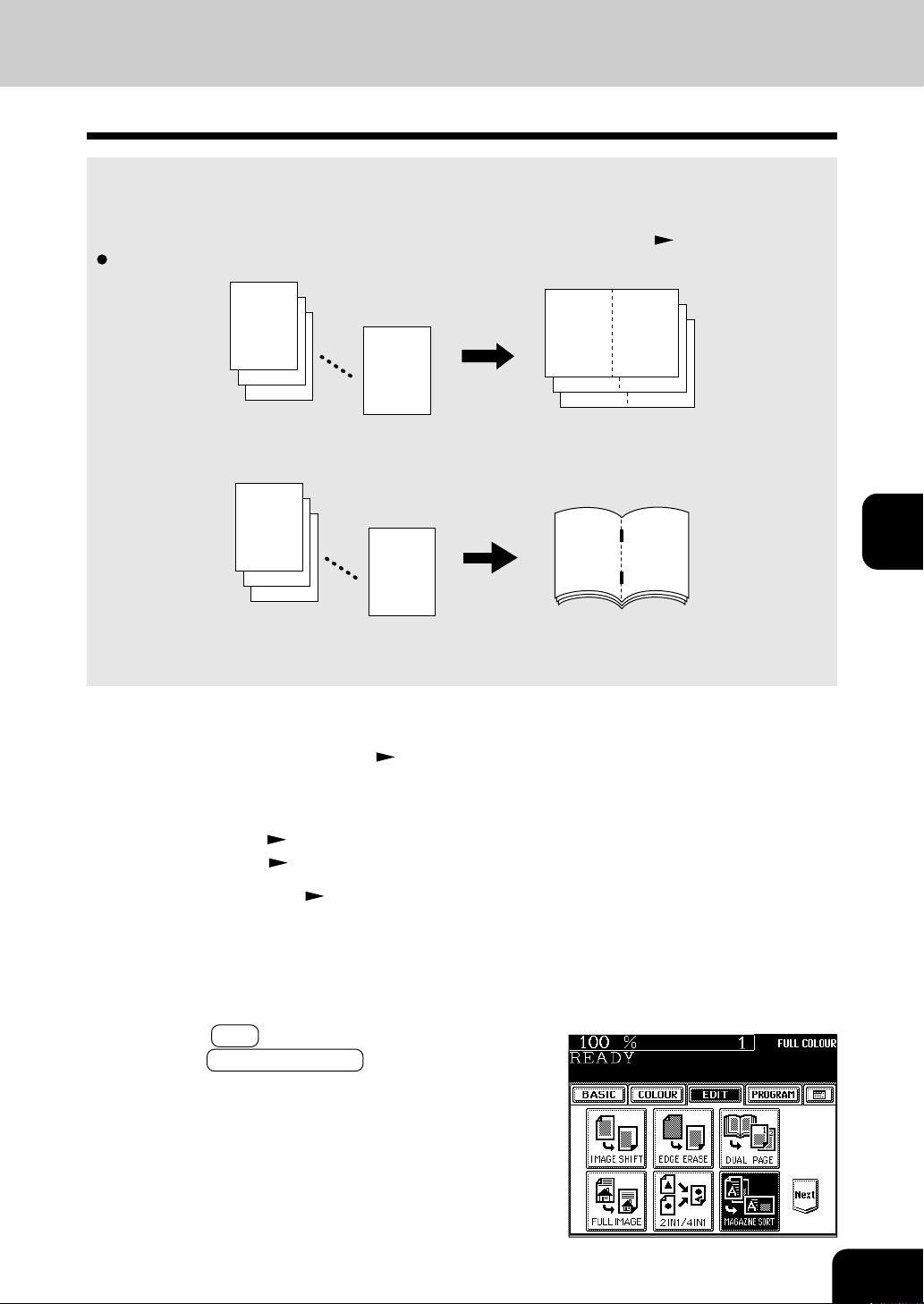 100 % 1 FULL COLOUR
READY
BASIC COLOUR EDIT PROGRAM
IMAGE SHIFT EDGE ERASE DUAL PAGE
FULL IMAGE 2IN1/4IN1 MAGAZINE SORT
Next