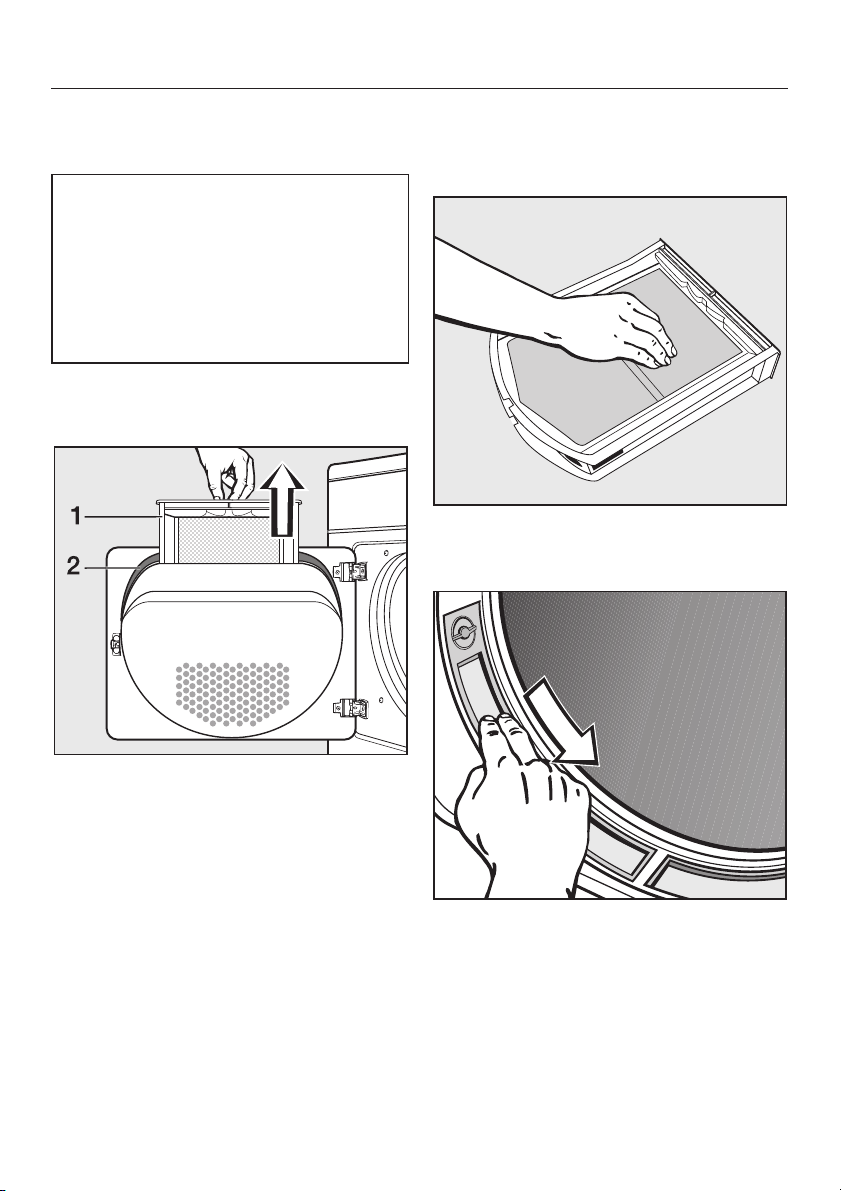 1
2