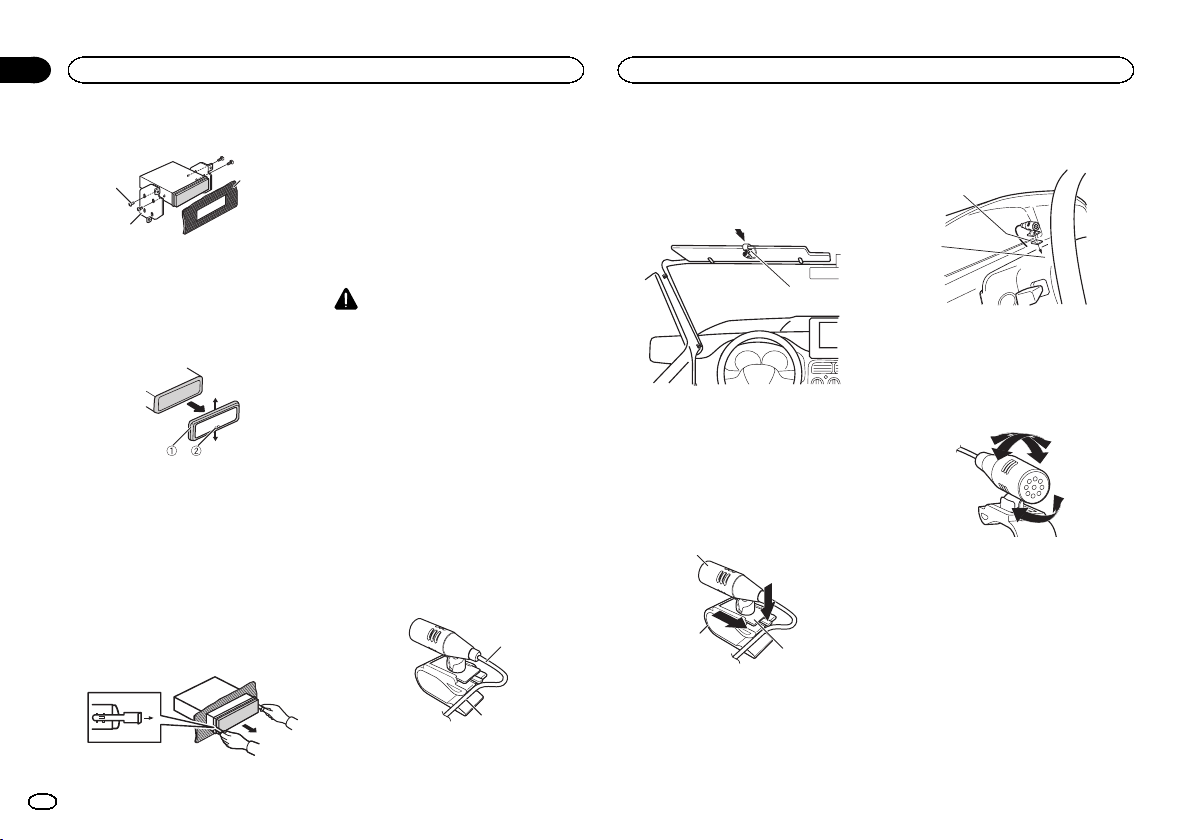 ①
②