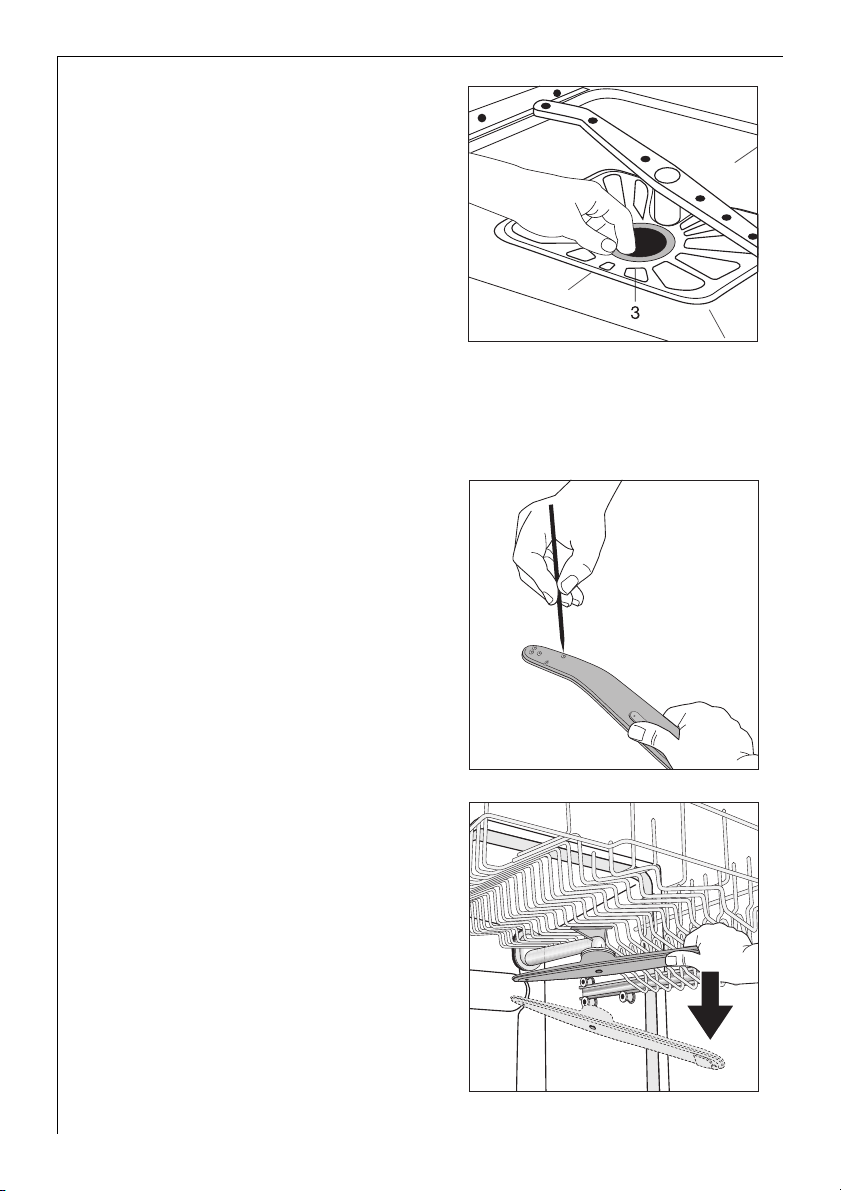 3