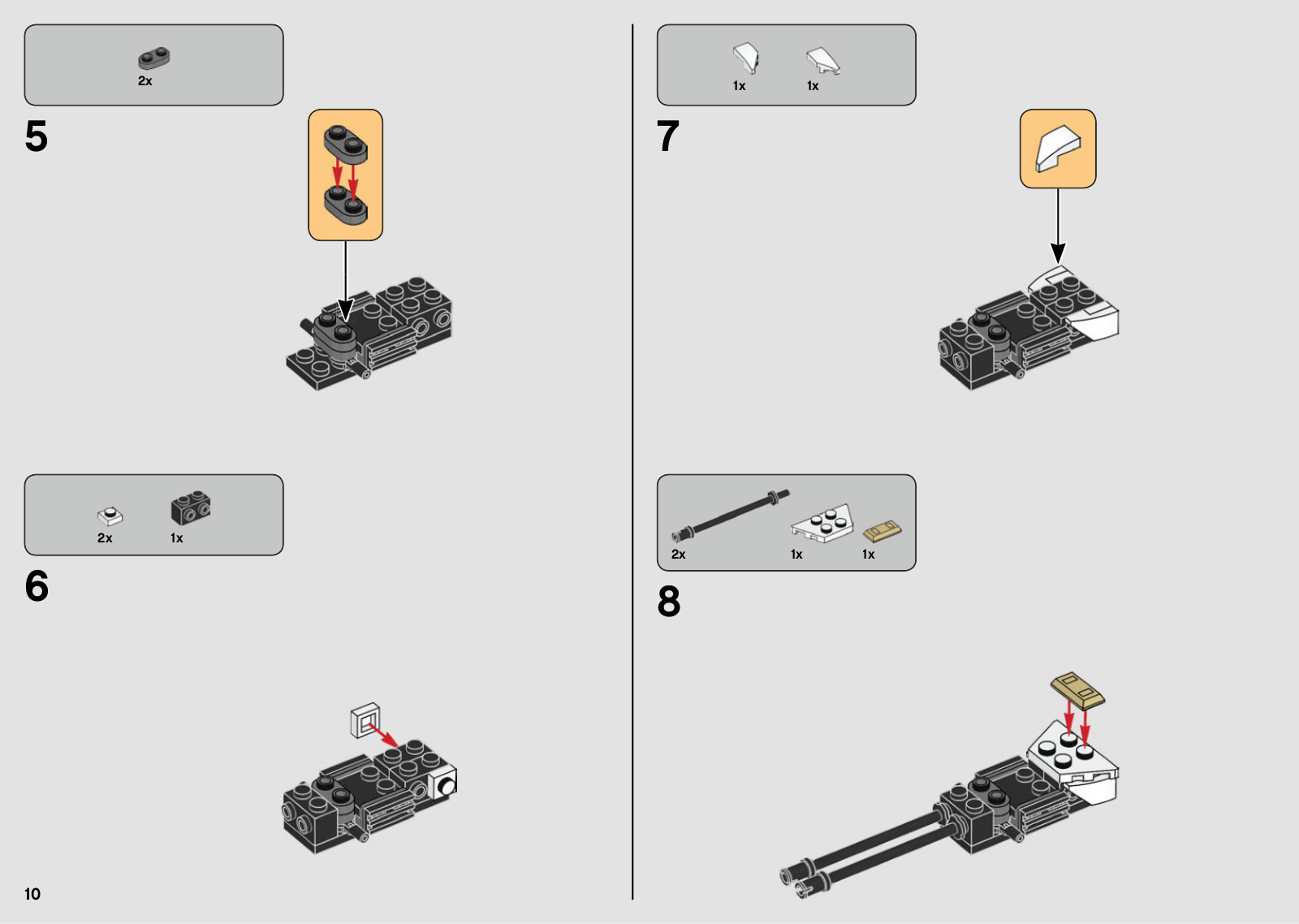 2x

5

2x 1x

6

10

1x 1x

7

2x 1x 1x

8