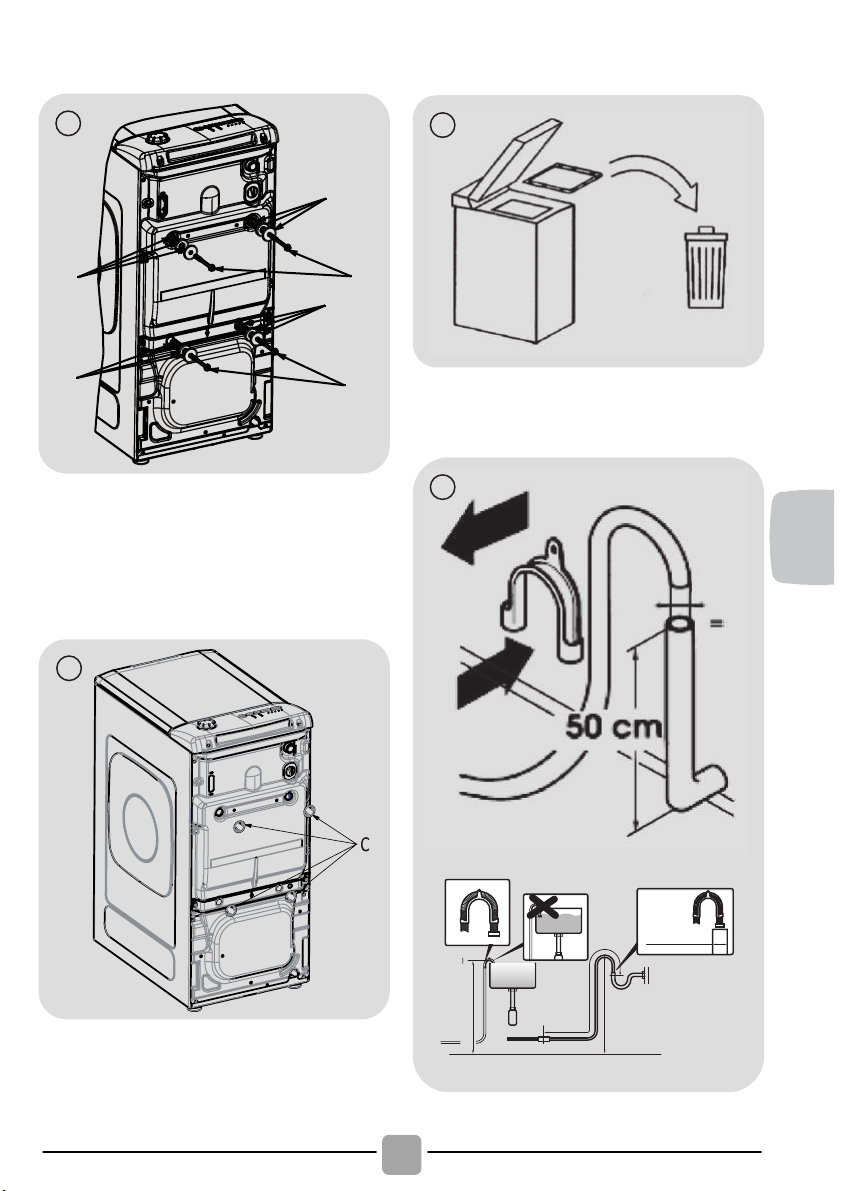 =

50 cm

C