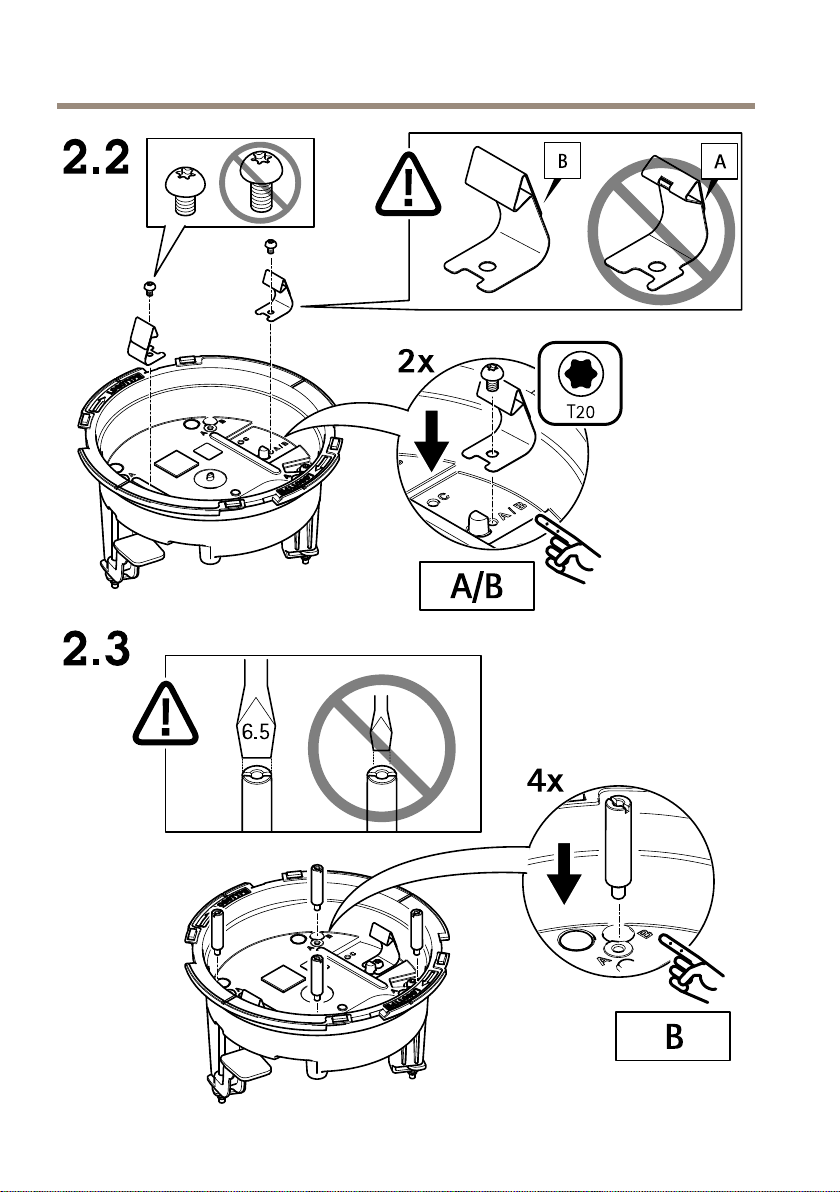 2.2

B

A

2x

T20

C

A/B

A/B

2.3

6.5

4x

B

A

B