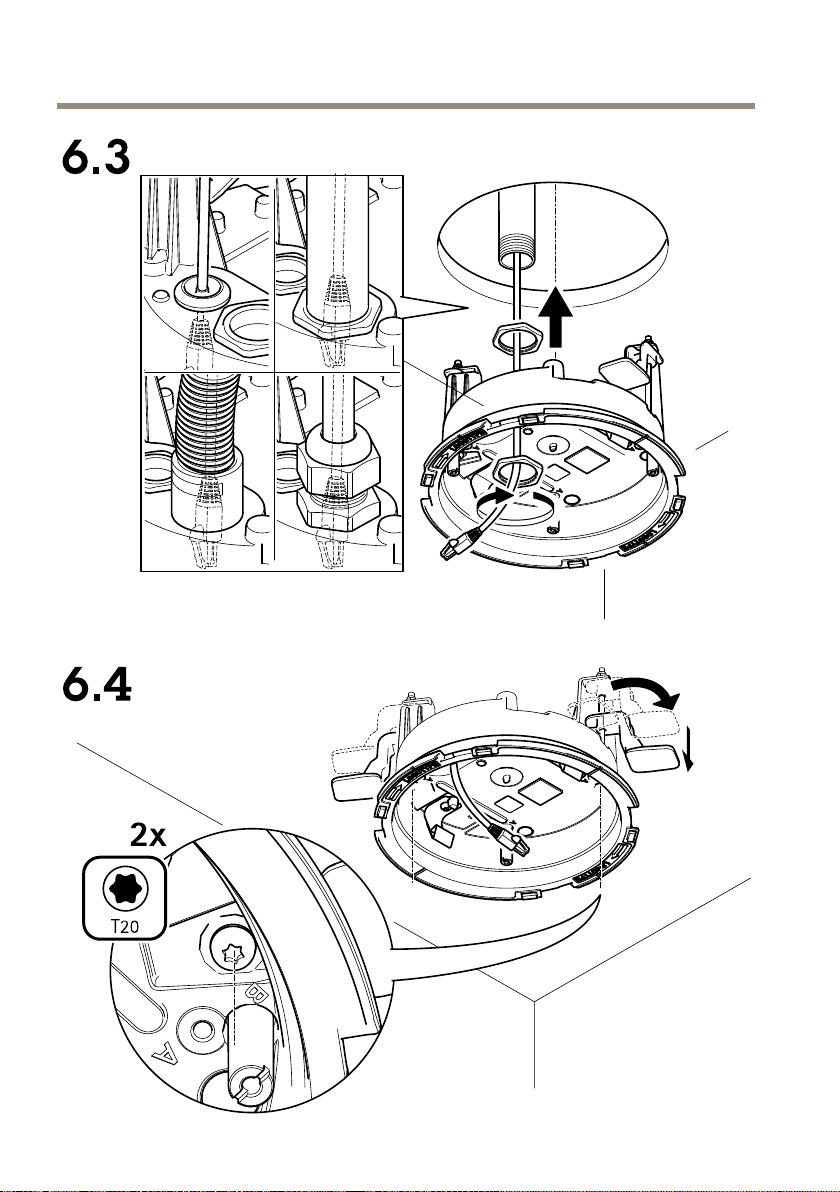 6.3

6.4

2x

T20

B

A