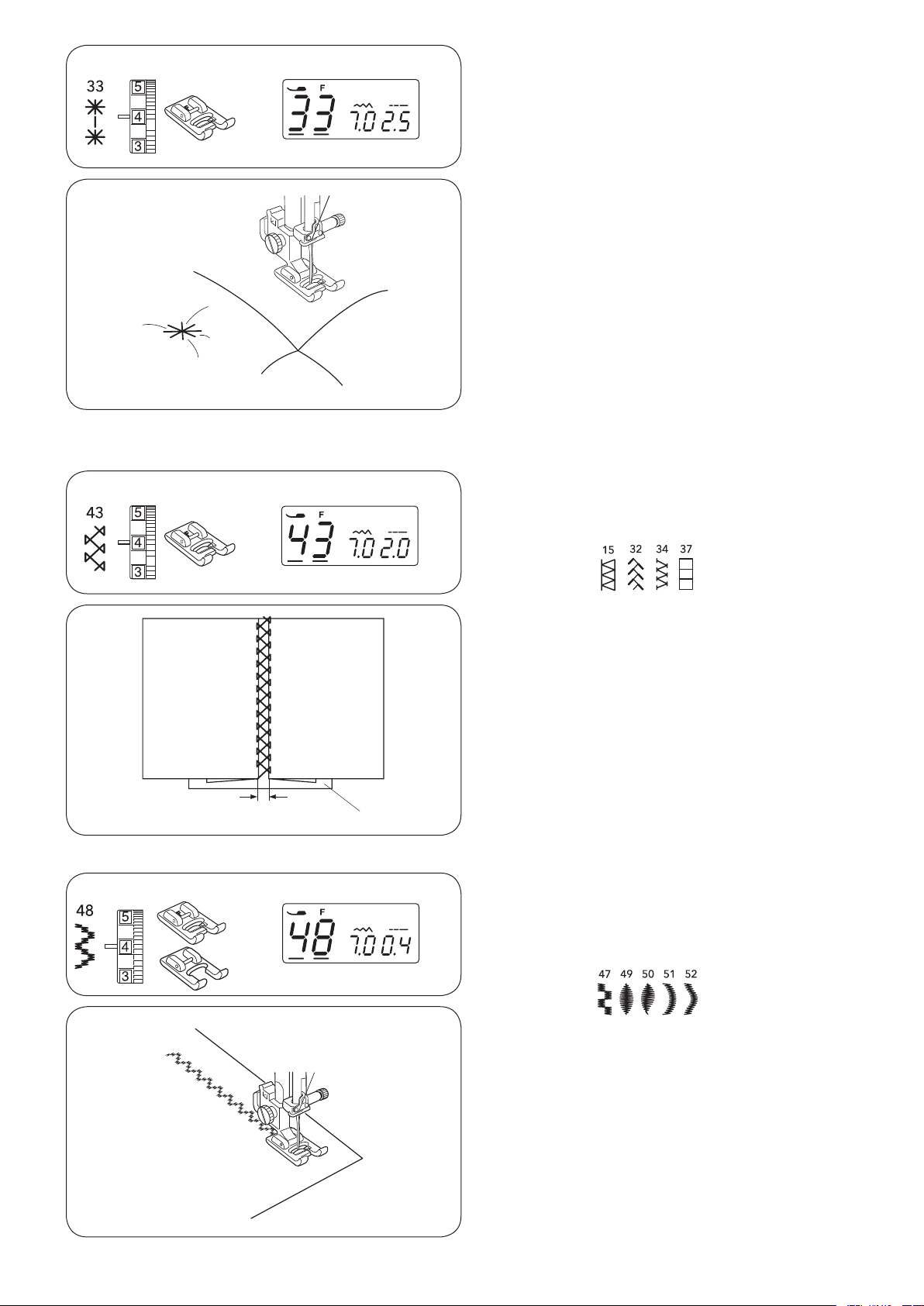 33

5
4
3

F
33 7.0 2.5

43

5
4
3

F
43 7.0 2.0

15 32 34 37

48

5
4
3

F
48 7.0 0.4

47 49 50 51 52