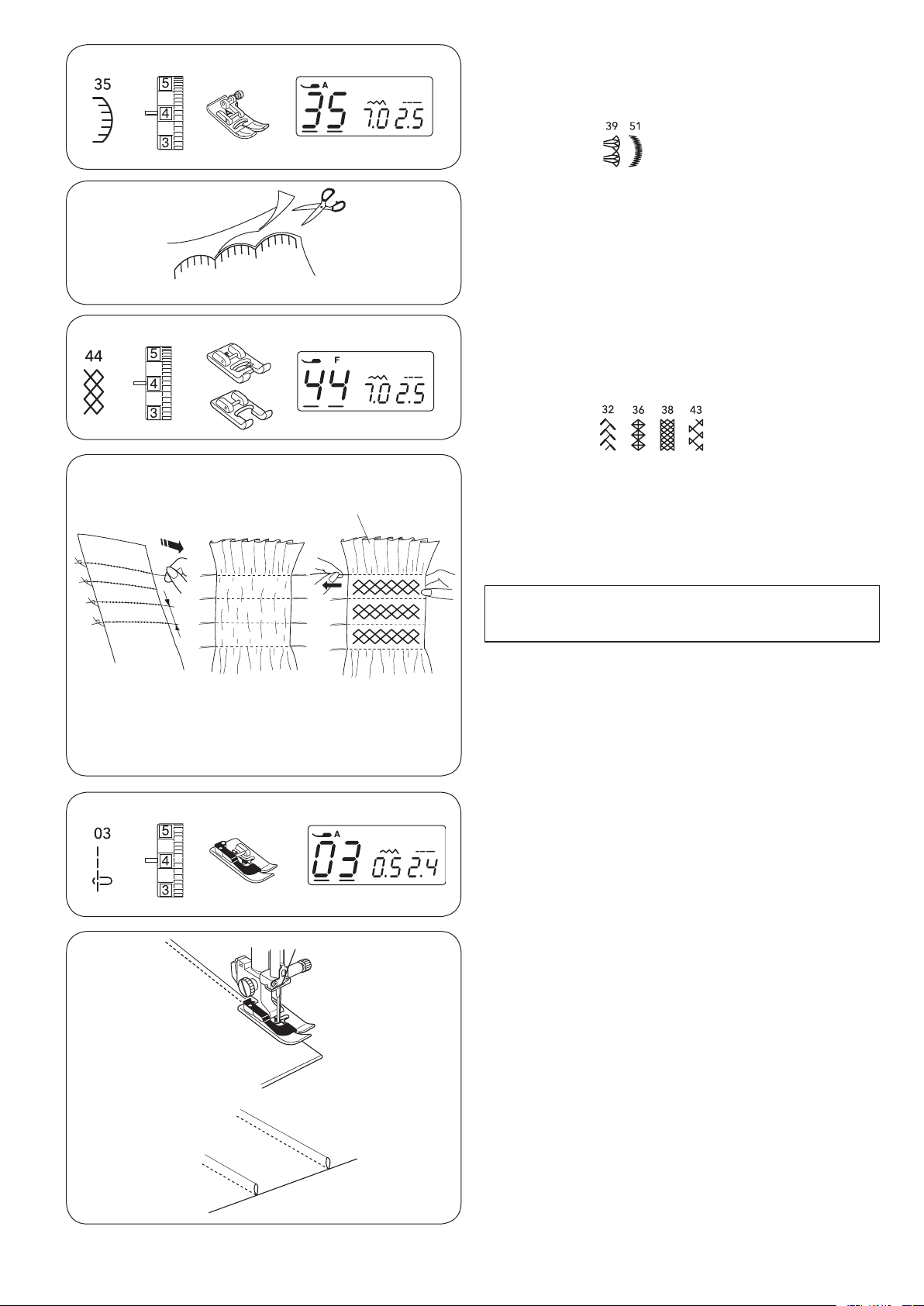 35

5
4
3

A
35 7.0 2.5

39 51

44

5
4
3

F
44 7.0 2.5

32 36 38 43

03

5
4
3

A
03 0.5 2.4