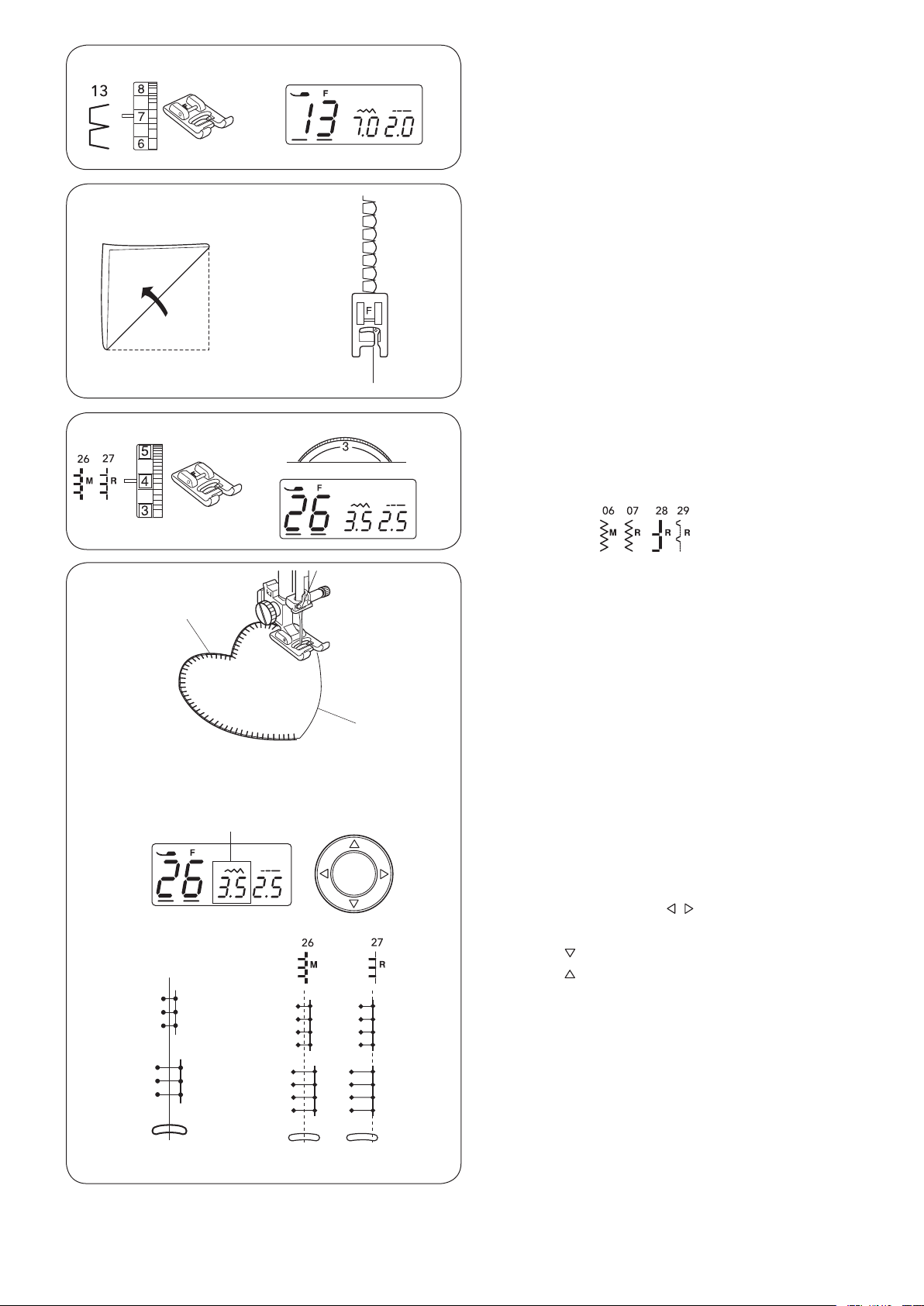 13

8
7
6

F
13 7.0 2.0

F

26 27
M R

5
4
3

3

F
26 3.5 2.5

06 07 28 29
M R R R

F
26 3.5 2.5

26
M

27
R