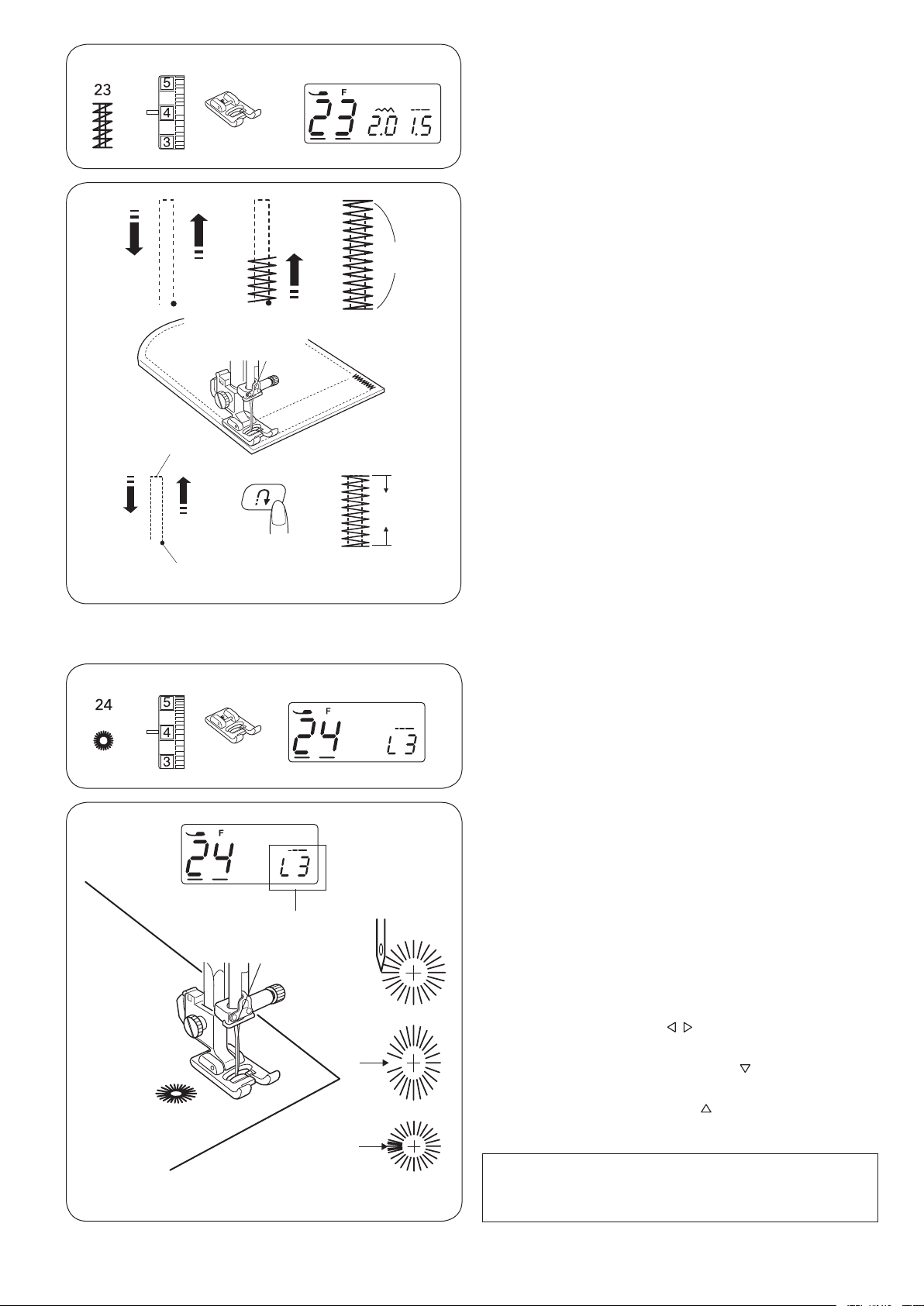 23

5
4
3

F
23 2.0 1.5

24

5
4
3

F
24 L3

F
24 L3