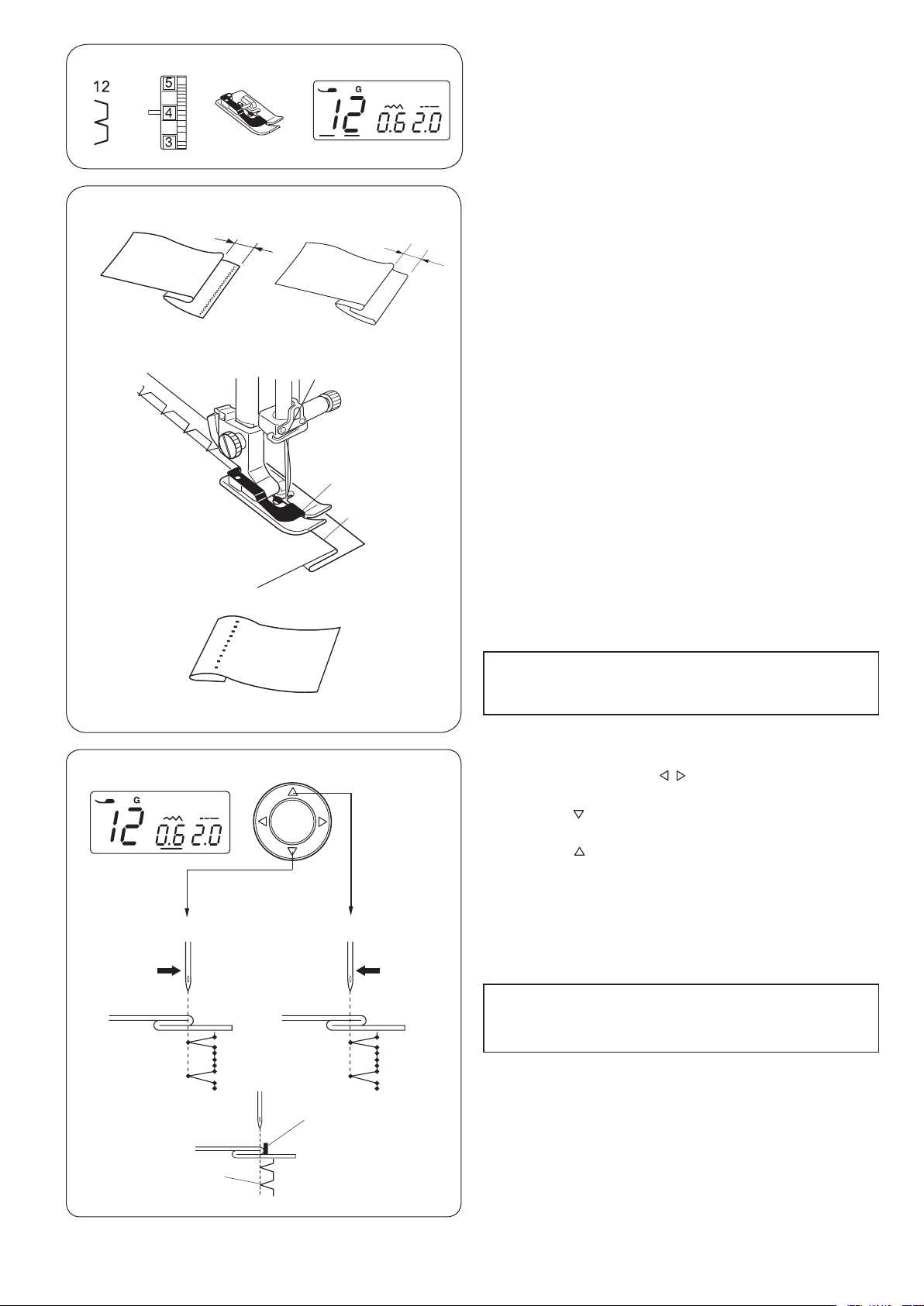 12

5
4
3

G
12 0.6 2.0

G
12 0.6 2.0